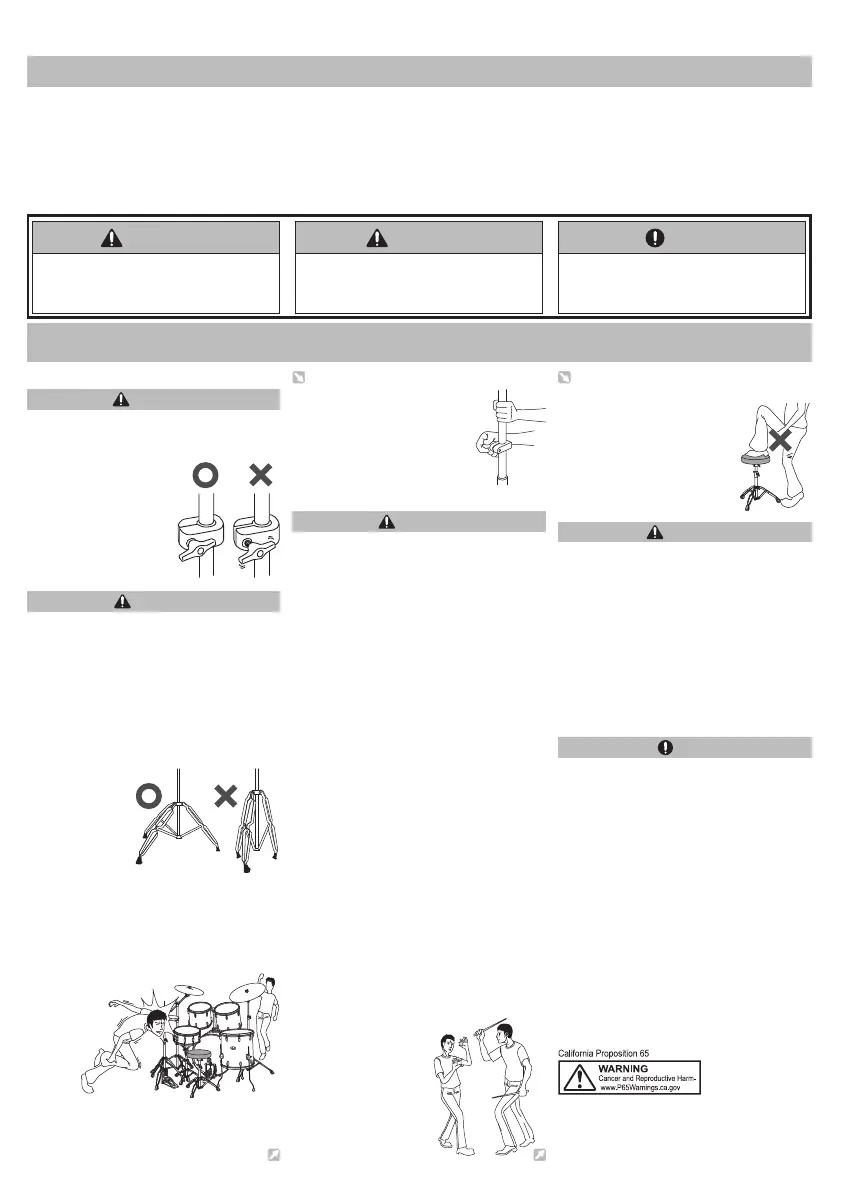 California Proposition 65

WARNING
Cancer and Reproductive Harm-
www.P65Warnings.ca.gov