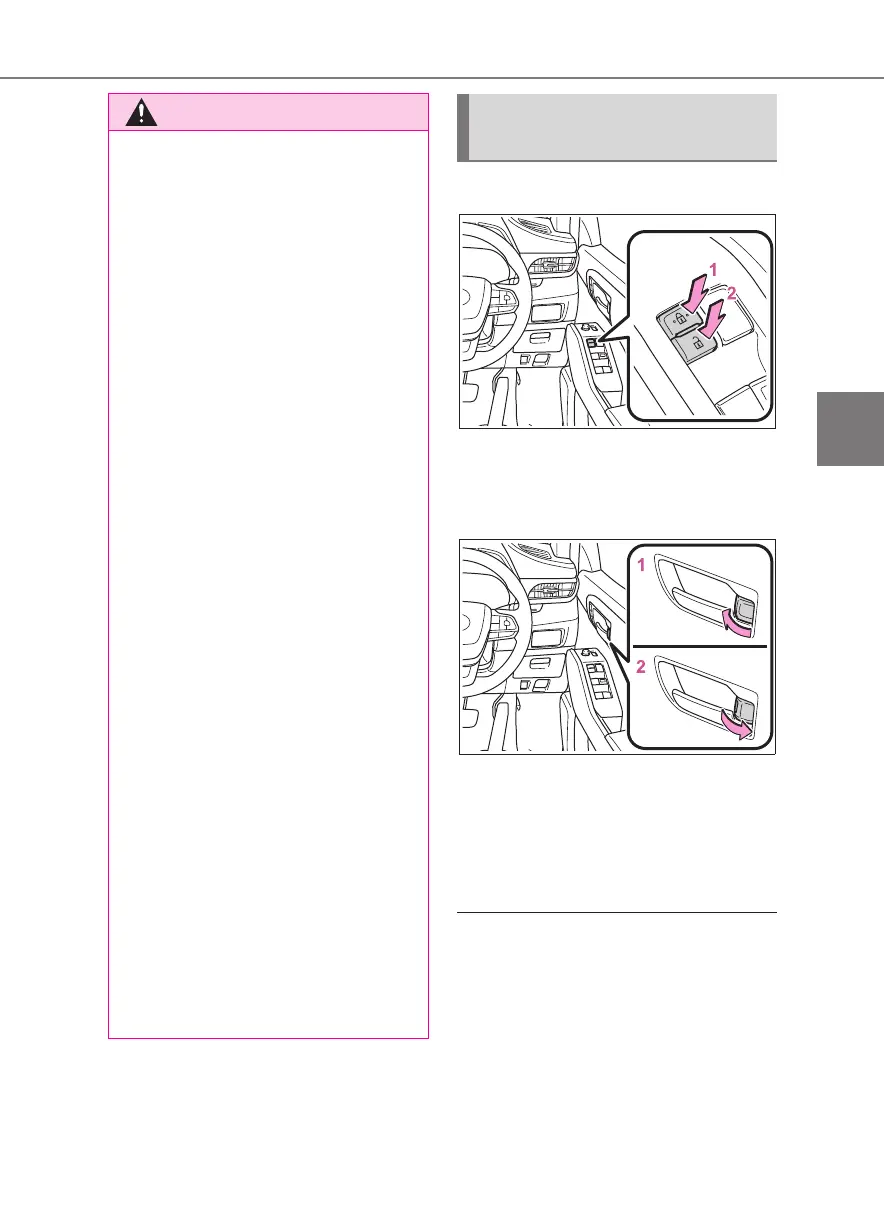 1
2
1
2