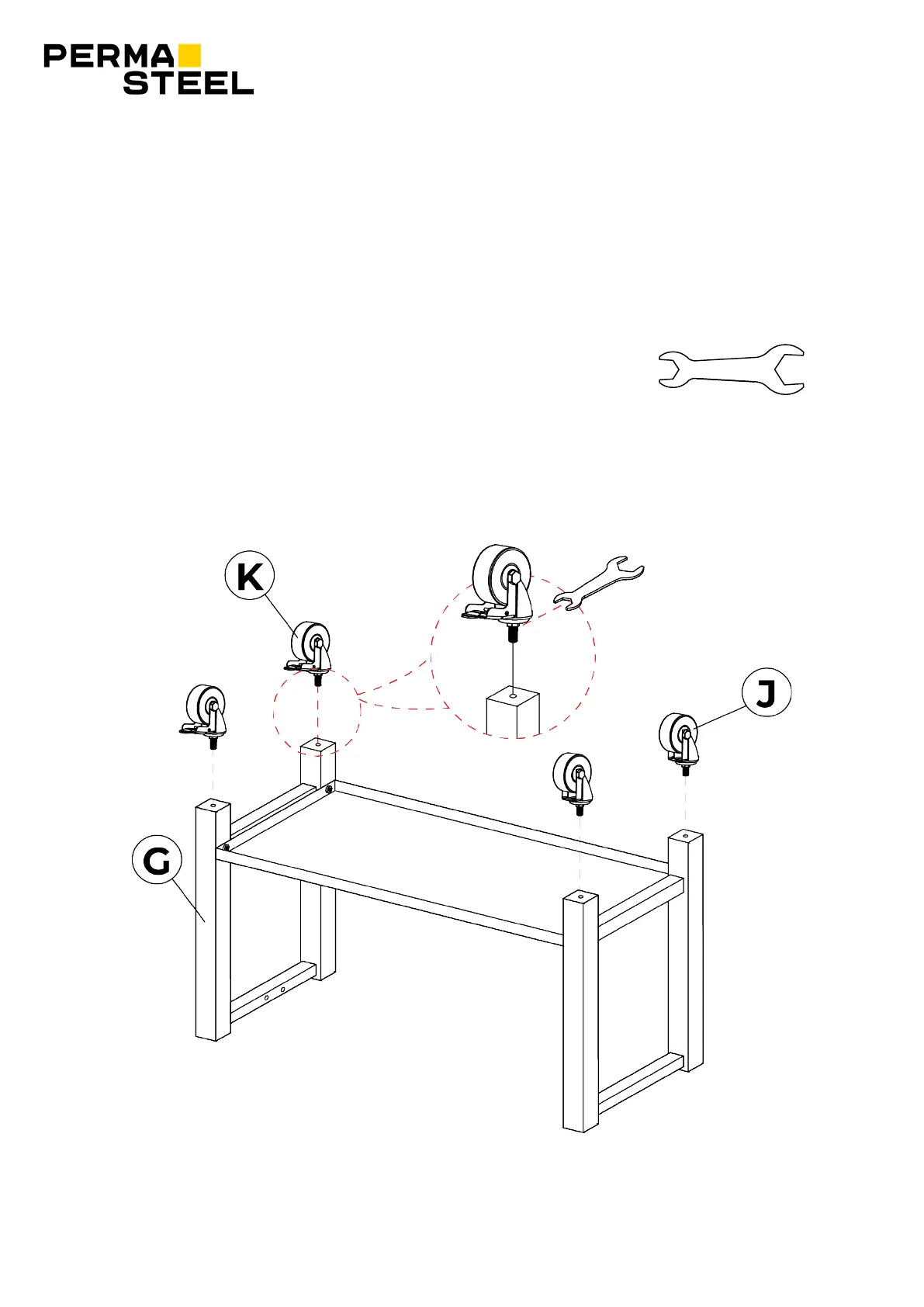 PERMA
STEEL

K

J

G