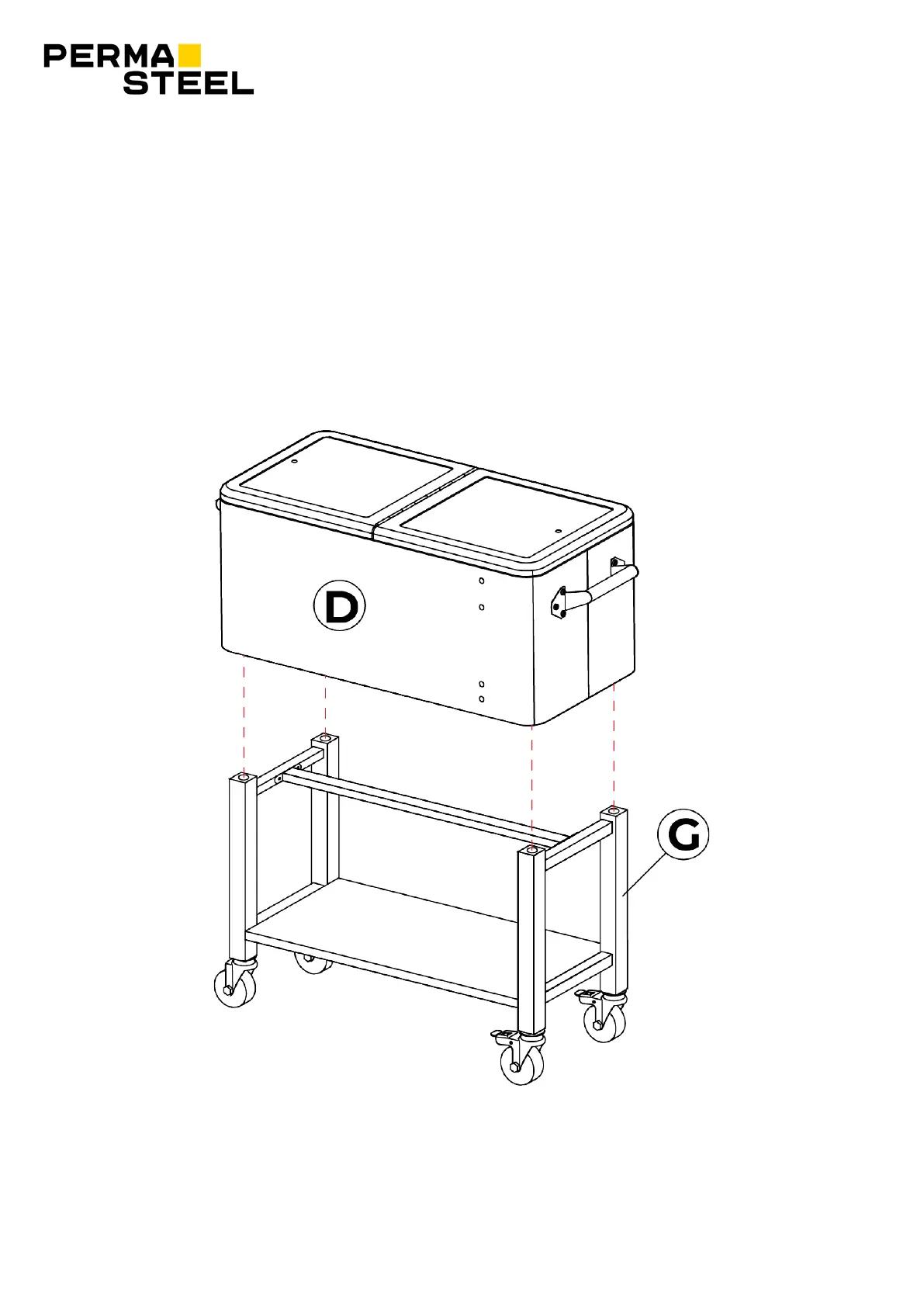 PERMA
STEEL

D

G