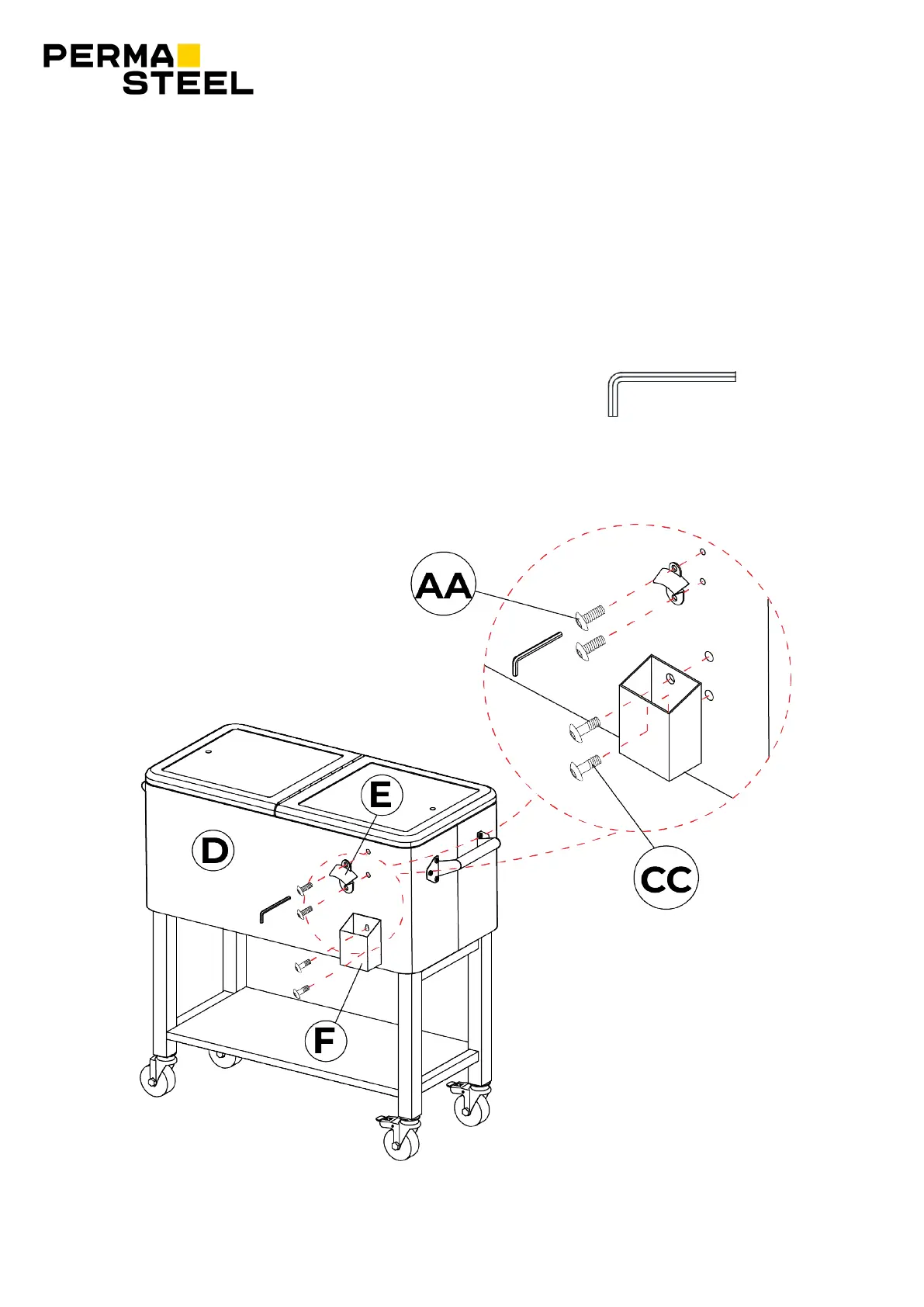 PERMA STEEL

AA

E

D

CC

F