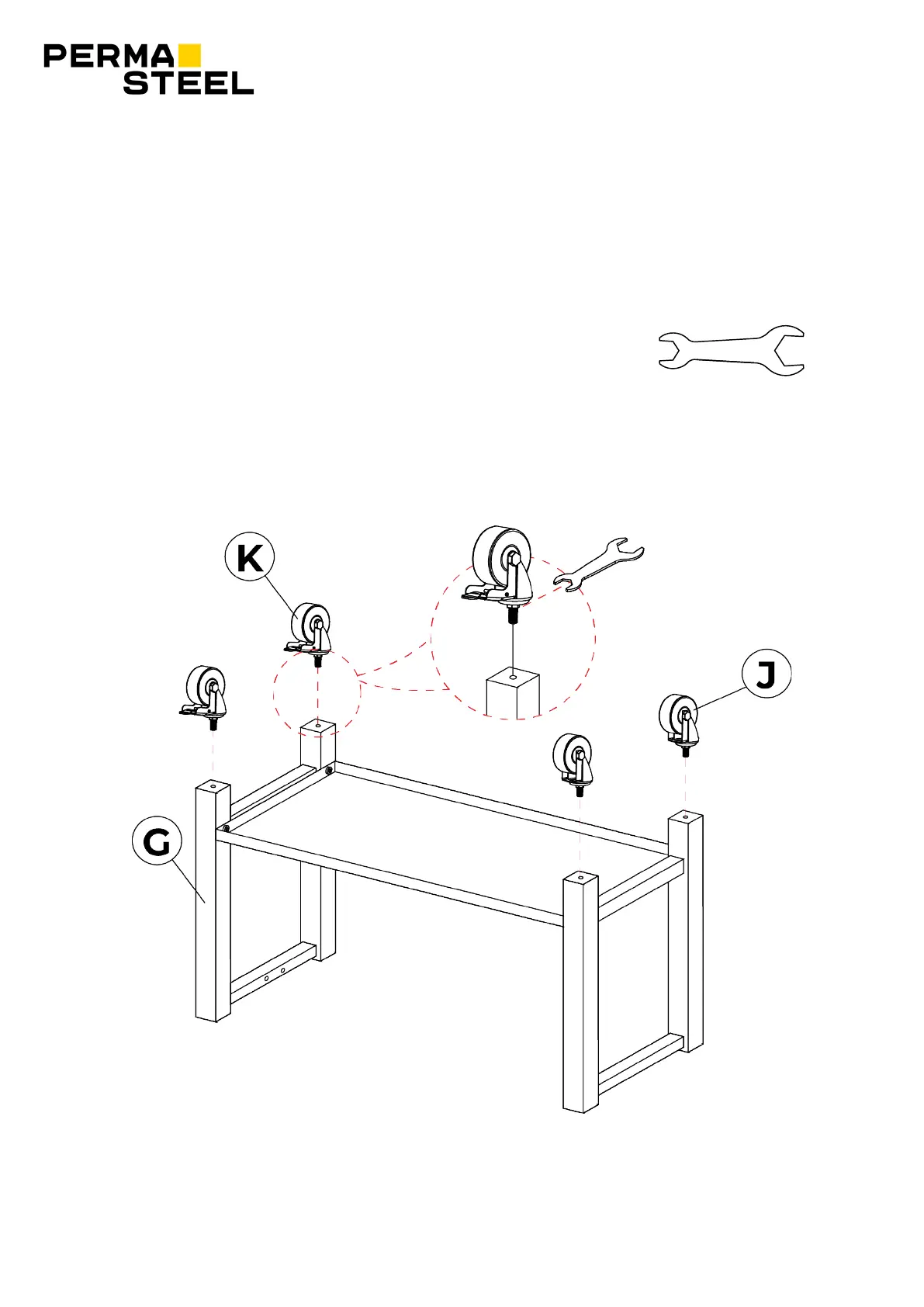 PERMA
STEEL

K

J

G