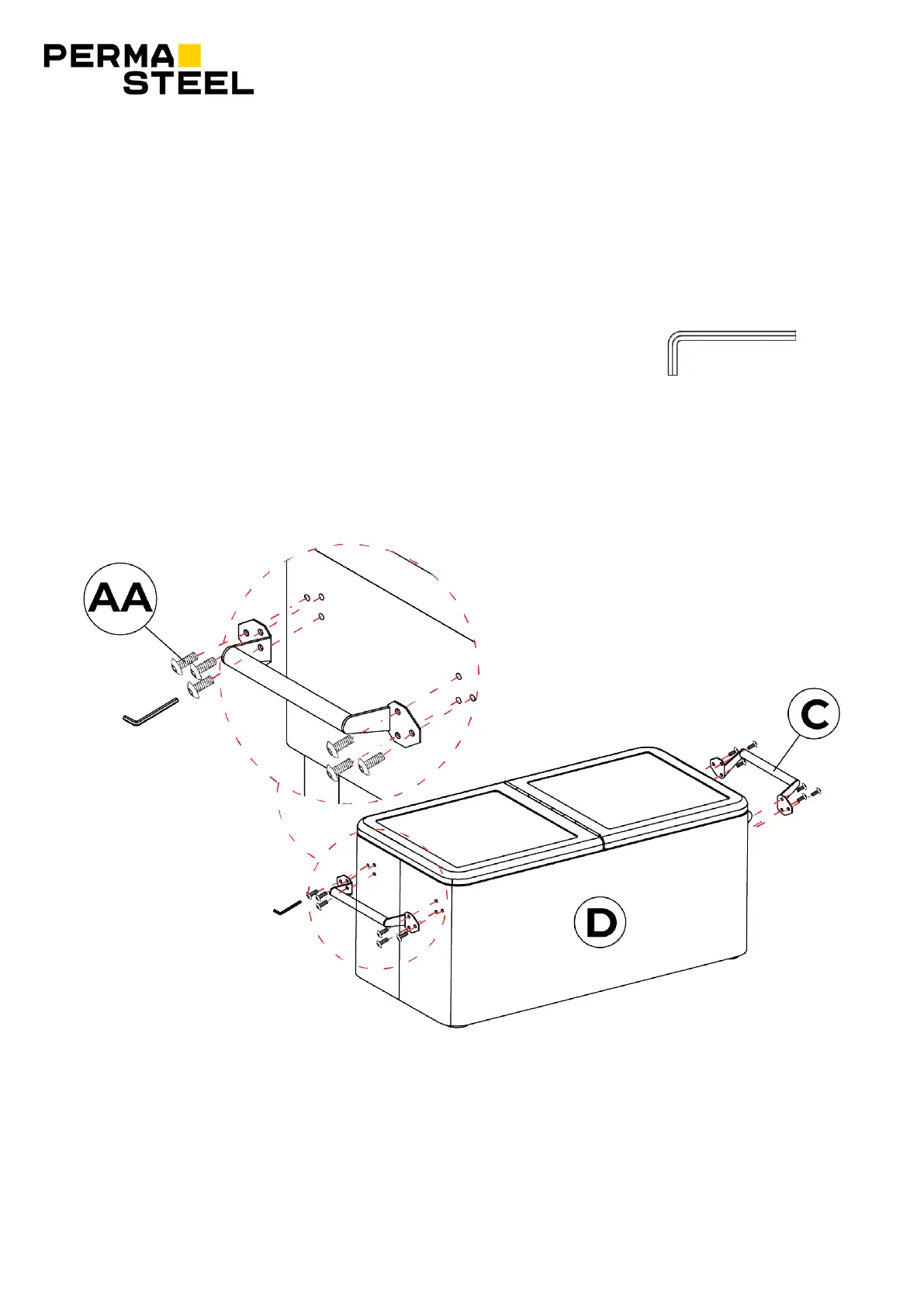 PERMA
STEEL

AA

C

D