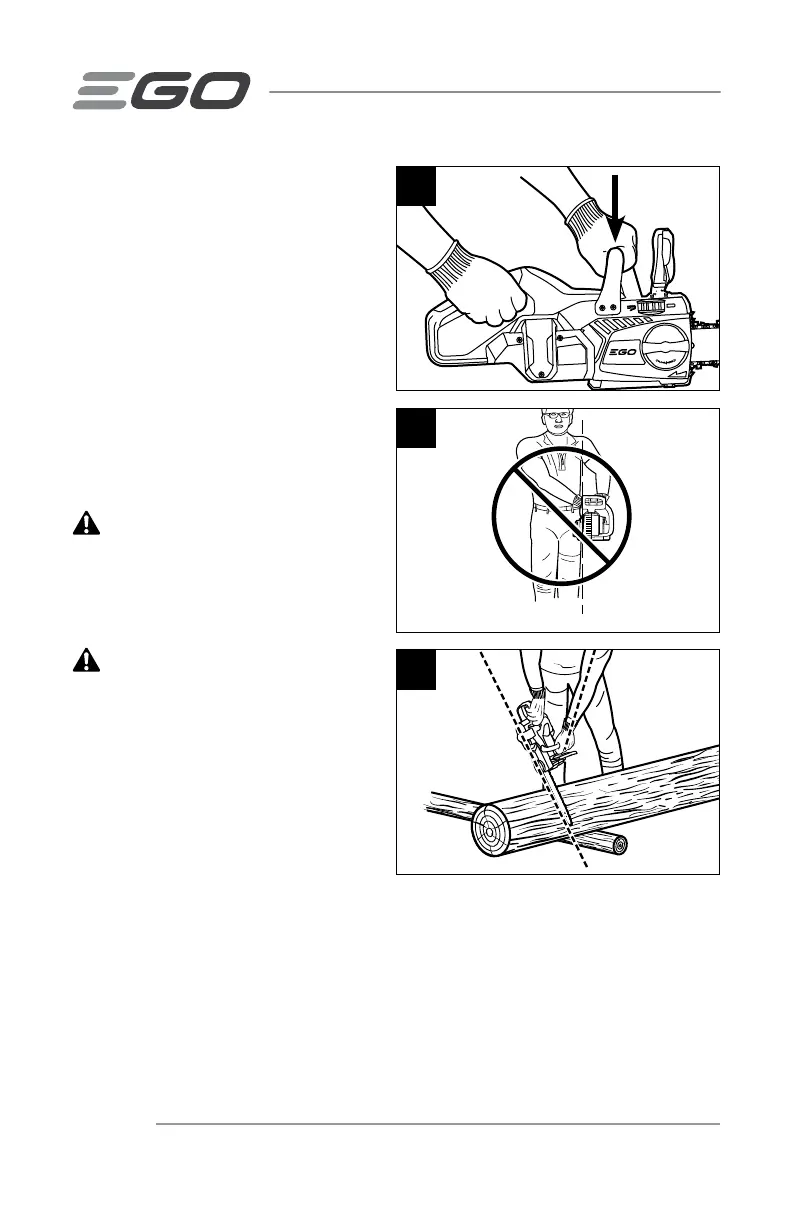 EGO

EGO