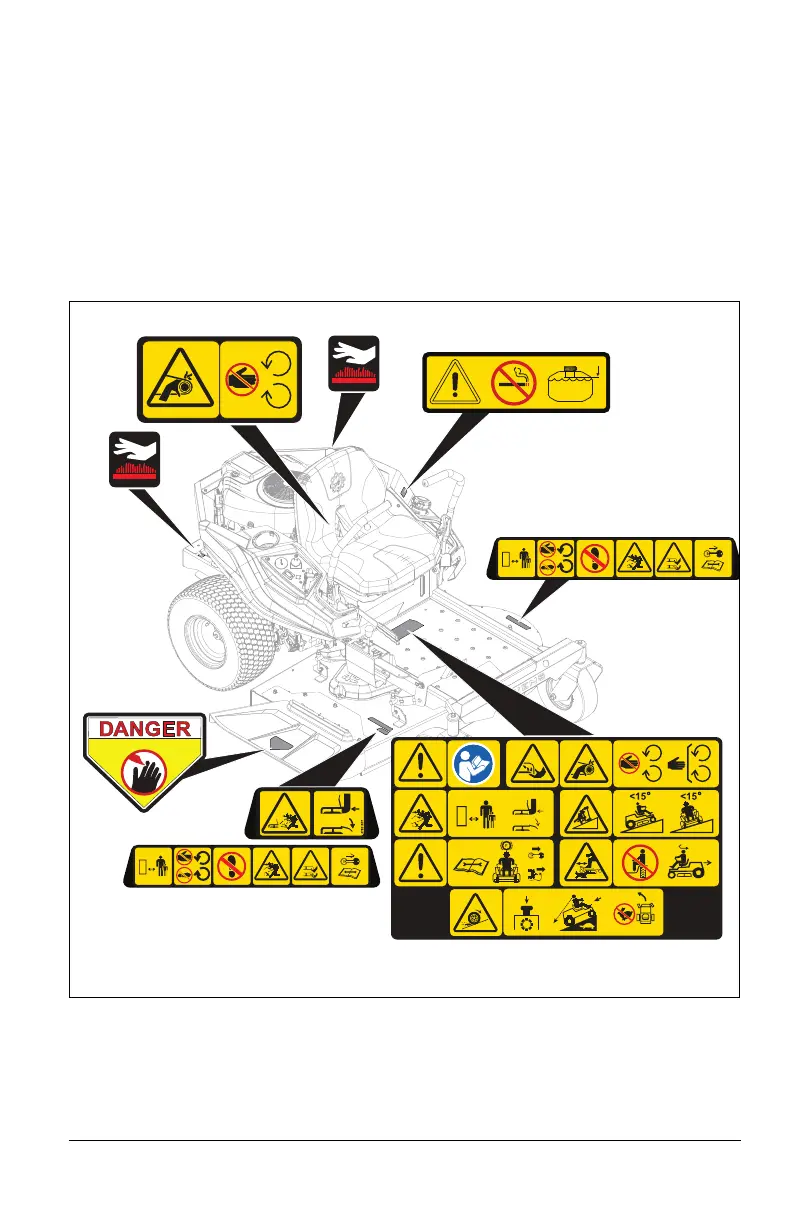 DANGER

<15°

<15°