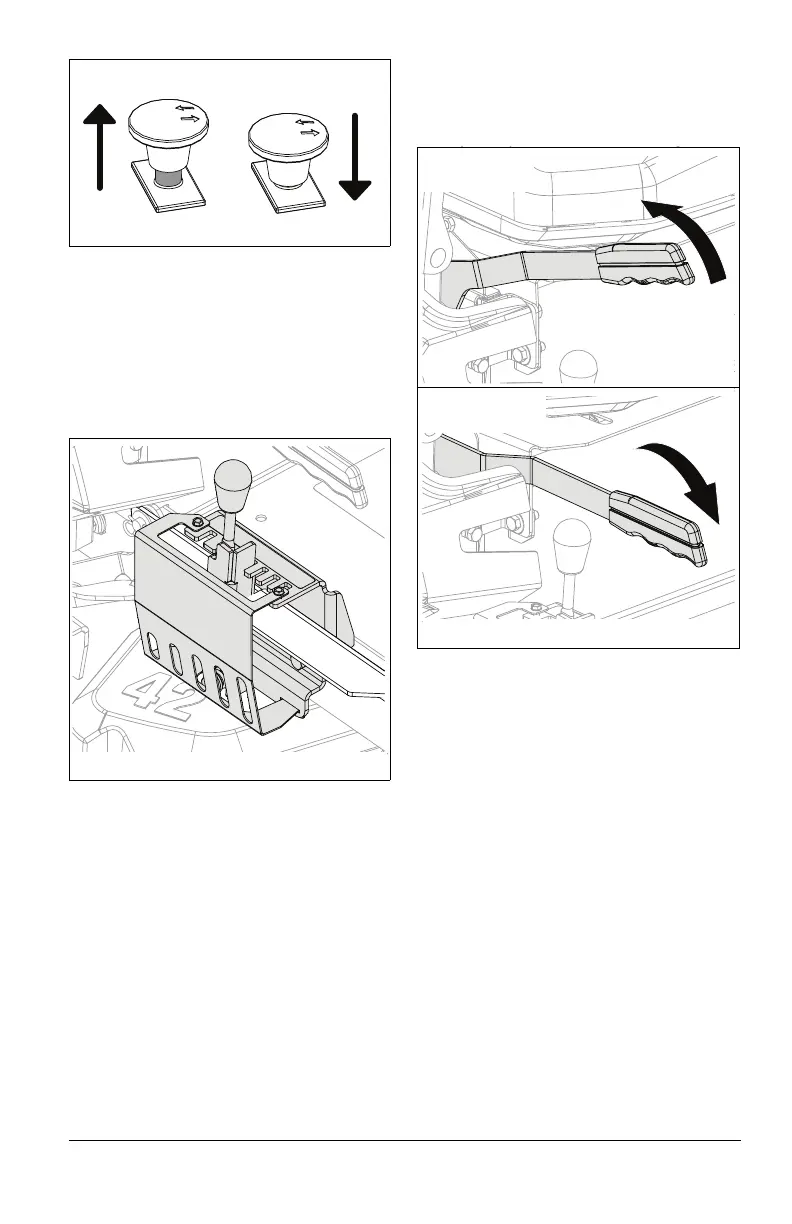 42