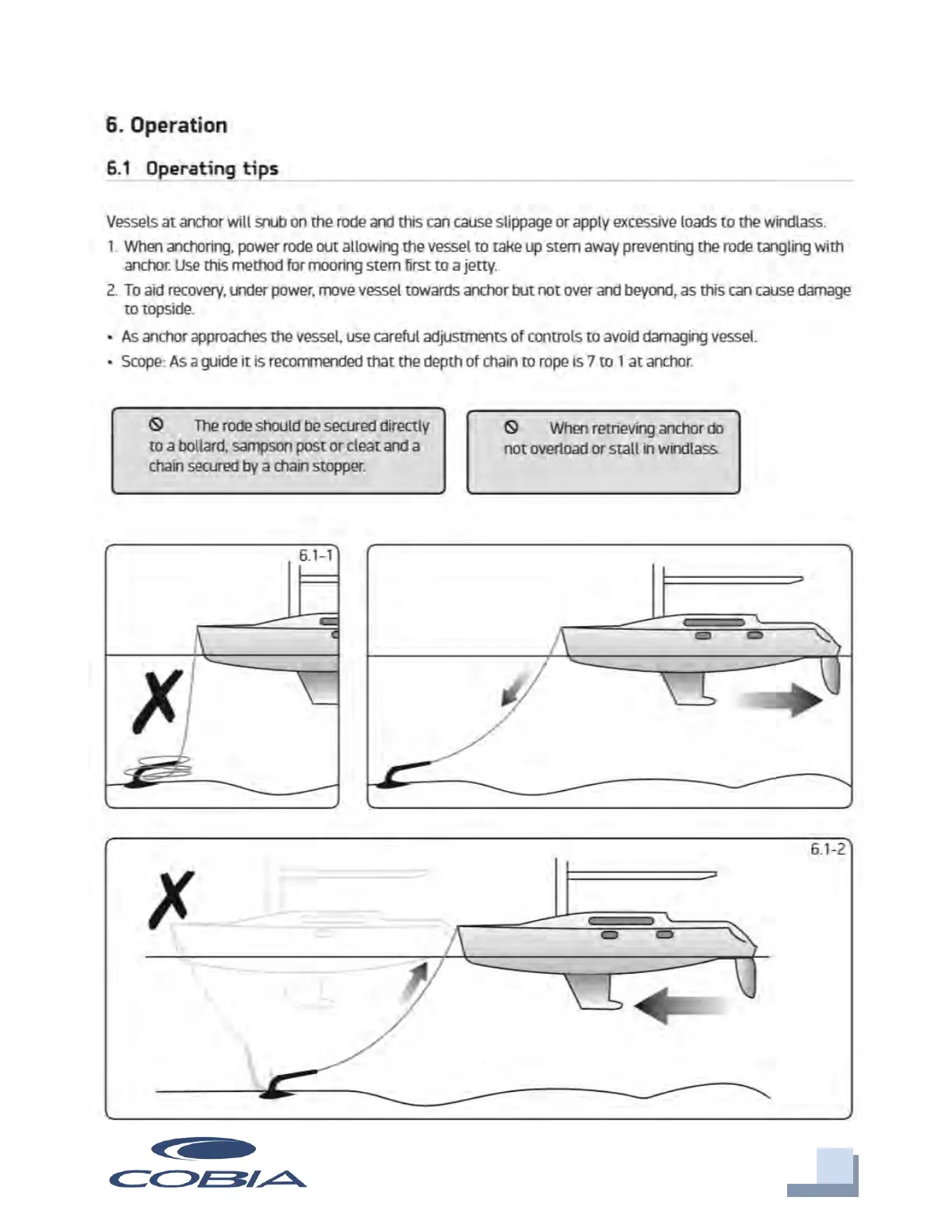 6. Operation

6.1 Operating tips

Vessels at anchor will snub on the rode and this can cause slippage or apply excessive loads to the windlass.

1. When anchoring, power rode out allowing the vessel to take up stern away preventing the rode tangling with anchor. Use this method for mooring stern first to a jetty.

2. To aid recovery, under power, move vessel towards anchor but not over and beyond, as this can cause damage to topside.

• As anchor approaches the vessel, use careful adjustments of controls to avoid damaging vessel.

• Scope: As a guide it is recommended that the depth of chain to rope is 7 to 1 at anchor.

The rode should be secured directly to a bollard, sampson post or cleat and a chain secured by a chain stopper.

When retrieving anchor do not overload or stall in windlass.

6.1-1

6.1-2

COBIA