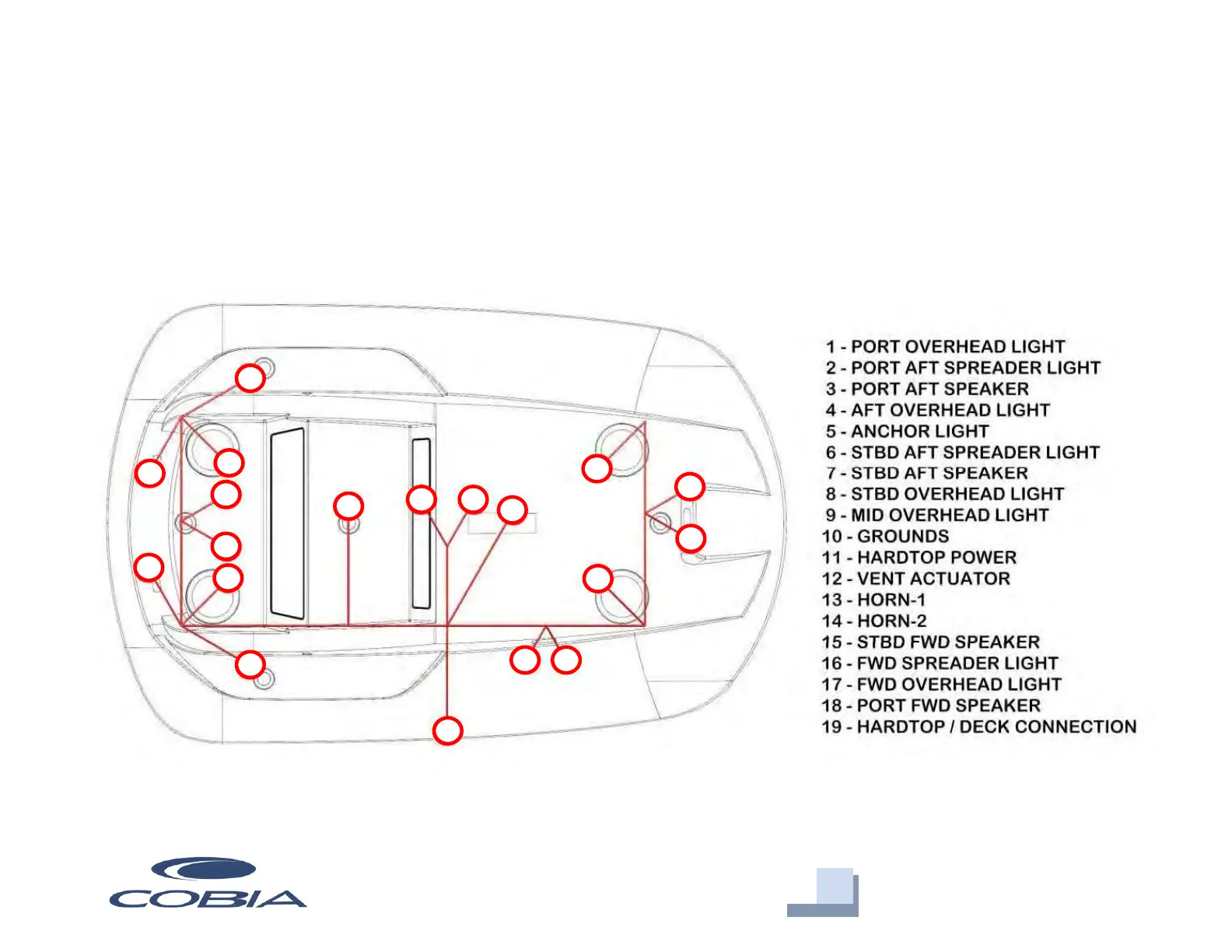 1 - PORT OVERHEAD LIGHT
2 - PORT AFT SPREADER LIGHT
3 - PORT AFT SPEAKER
4 - AFT OVERHEAD LIGHT
5 - ANCHOR LIGHT
6 - STBD AFT SPREADER LIGHT
7 - STBD AFT SPEAKER
8 - STBD OVERHEAD LIGHT
9 - MID OVERHEAD LIGHT
10 - GROUNDS
11 - HARDTOP POWER
12 - VENT ACTUATOR
13 - HORN-1
14 - HORN-2
15 - STBD FWD SPEAKER
16 - FWD SPREADER LIGHT
17 - FWD OVERHEAD LIGHT
18 - PORT FWD SPEAKER
19 - HARDTOP / DECK CONNECTION

COBIA