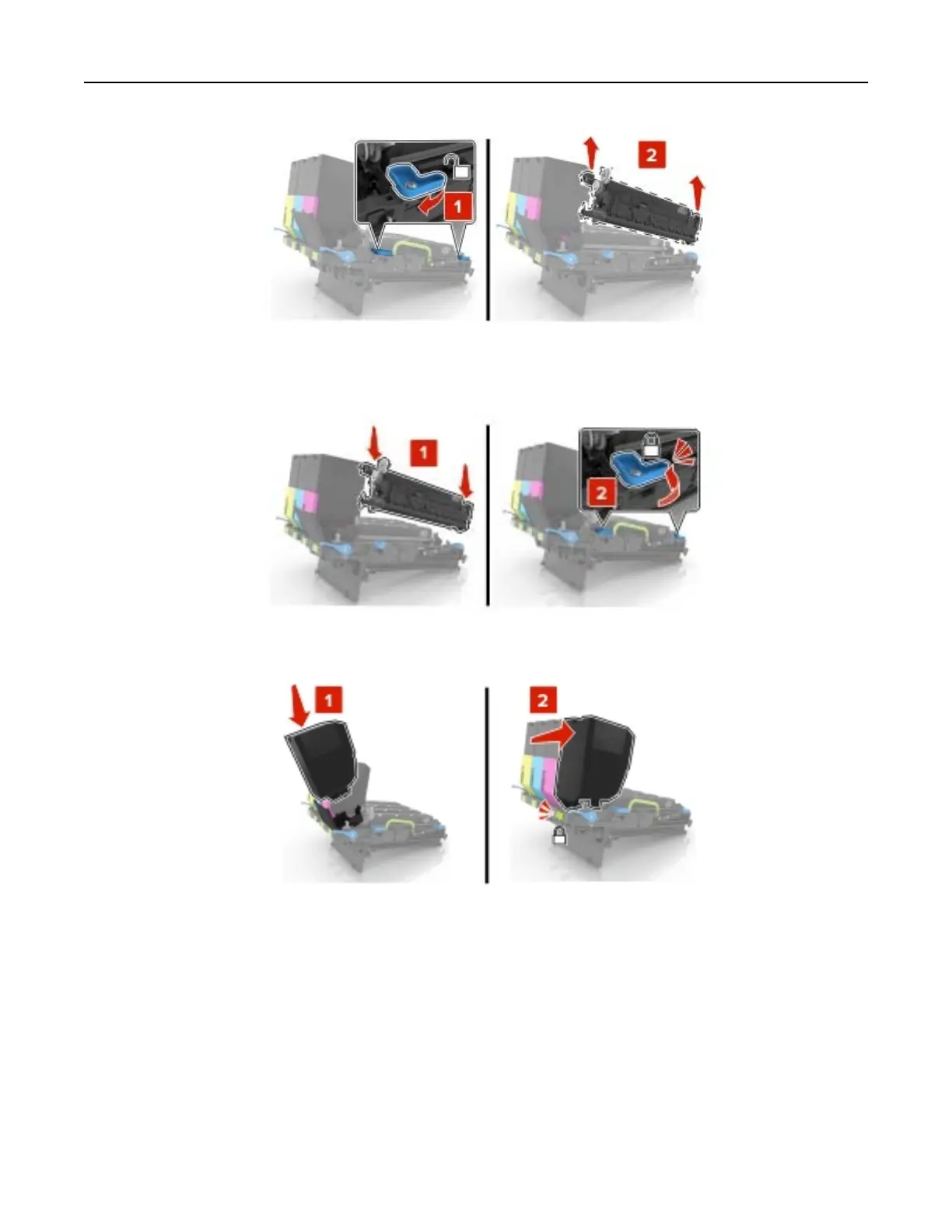 1

2

1

2

1

2