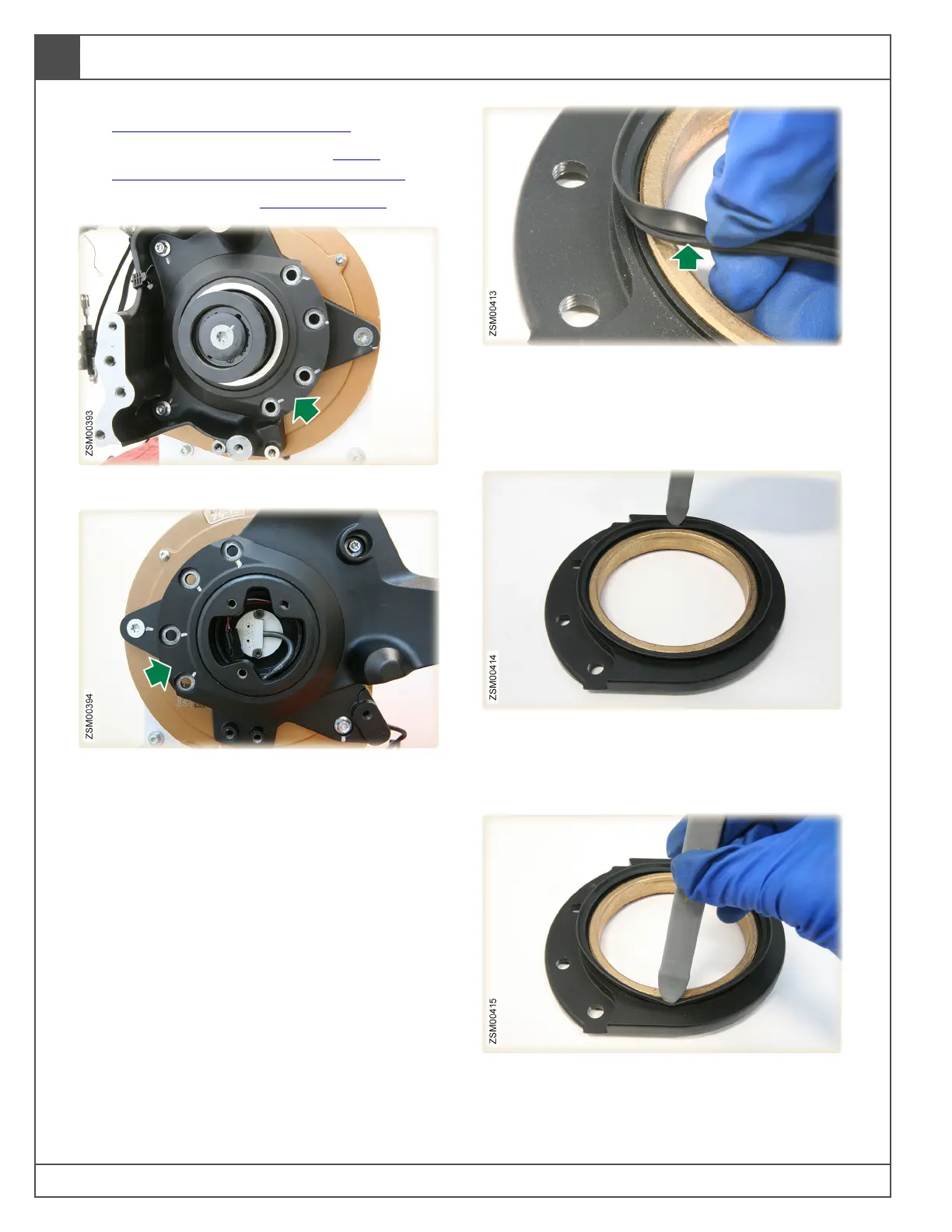 ZSM00393

ZSM00394

ZSM00413

ZSM00414

ZSM00415