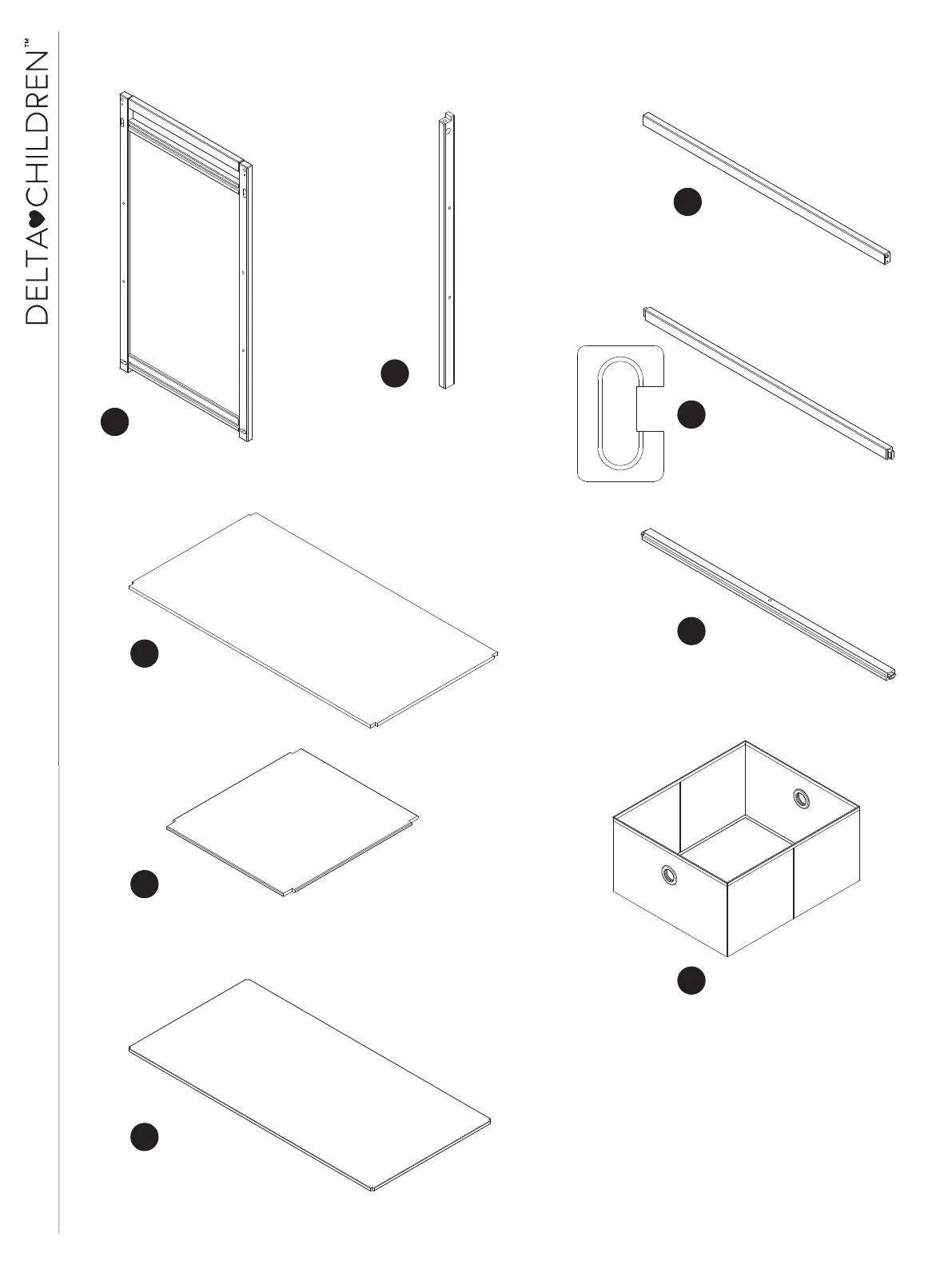 DELTA CHILDREN™