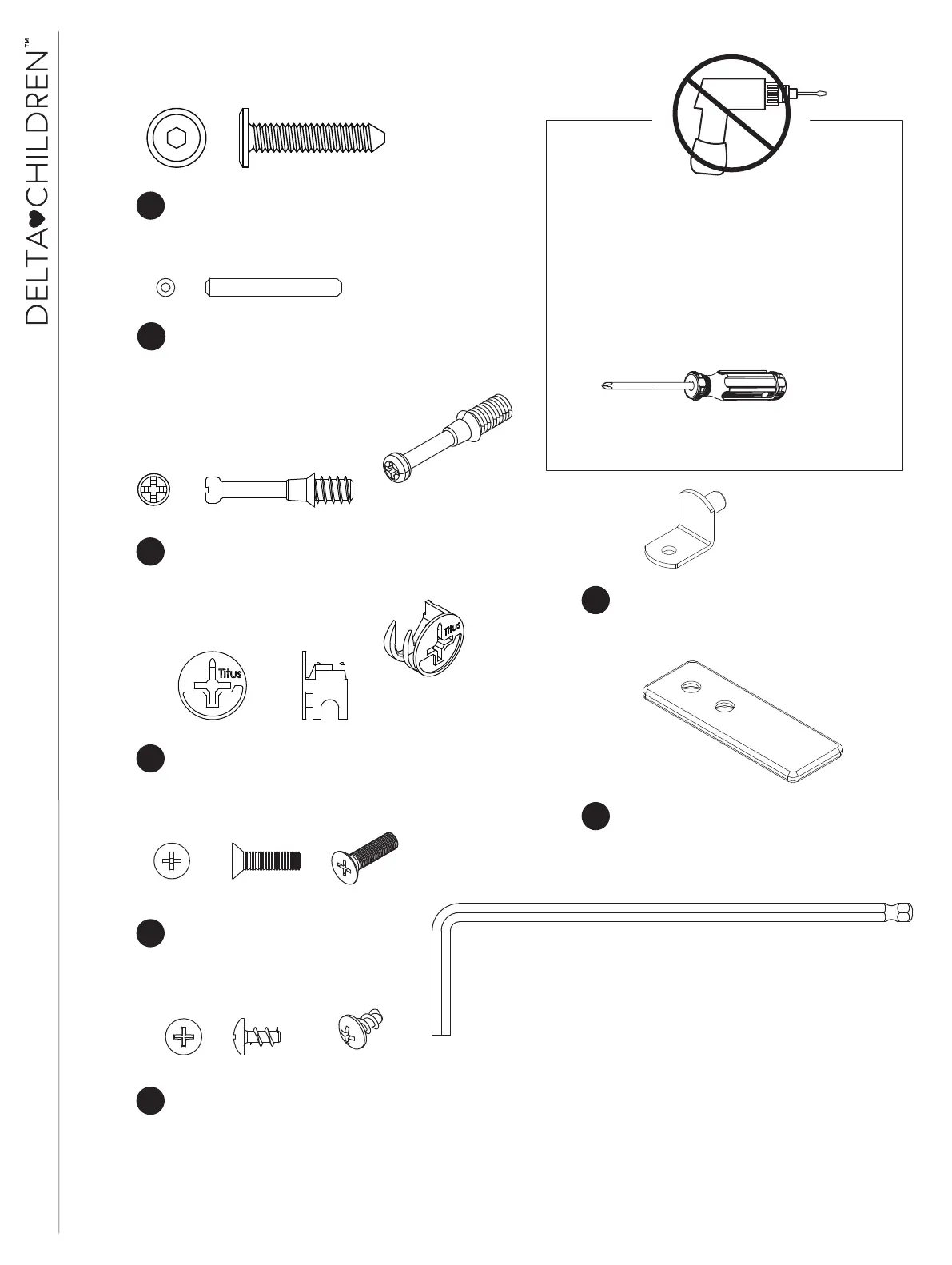 DELTA CHILDREN™

Titus

Titus