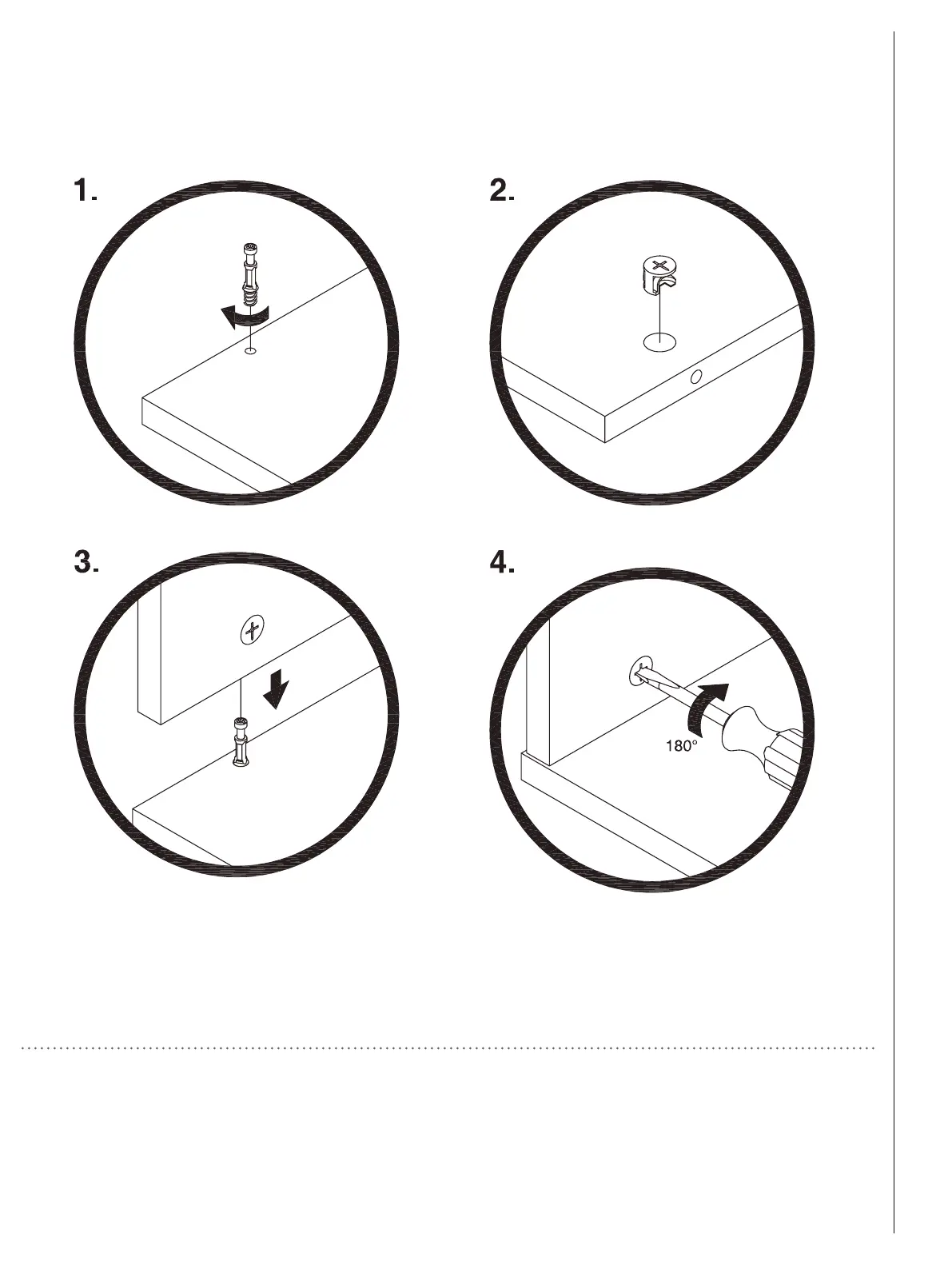 1.

2.

3.

4.

180°