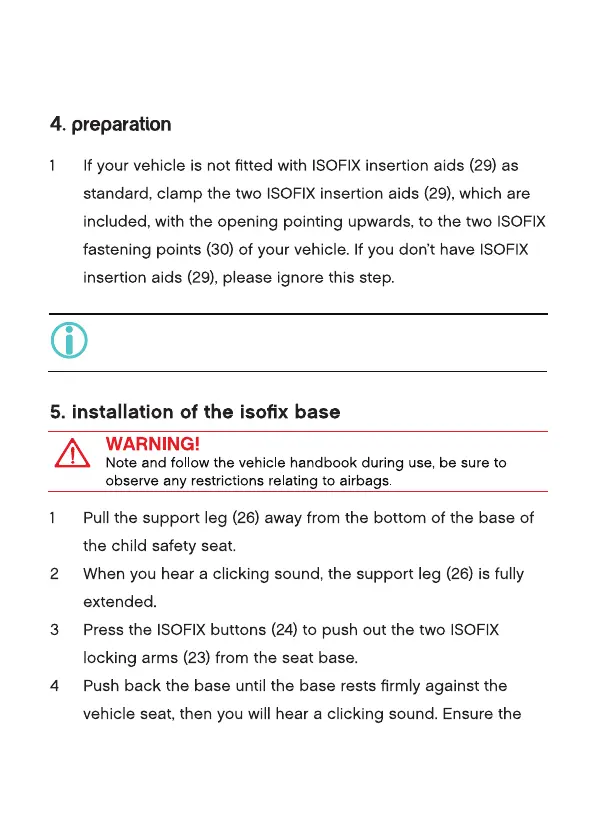 4. preparation

1 If your vehicle is not fitted with ISOFIX insertion aids (29) as standard, clamp the two ISOFIX insertion aids (29), which are included, with the opening pointing upwards, to the two ISOFIX fastening points (30) of your vehicle. If you don't have ISOFIX insertion aids (29), please ignore this step.

5. installation of the isofix base

WARNING!
Note and follow the vehicle handbook during use, be sure to observe any restrictions relating to airbags.

1 Pull the support leg (26) away from the bottom of the base of the child safety seat.

2 When you hear a clicking sound, the support leg (26) is fully extended.

3 Press the ISOFIX buttons (24) to push out the two ISOFIX locking arms (23) from the seat base.

4 Push back the base until the base rests firmly against the vehicle seat, then you will hear a clicking sound. Ensure the