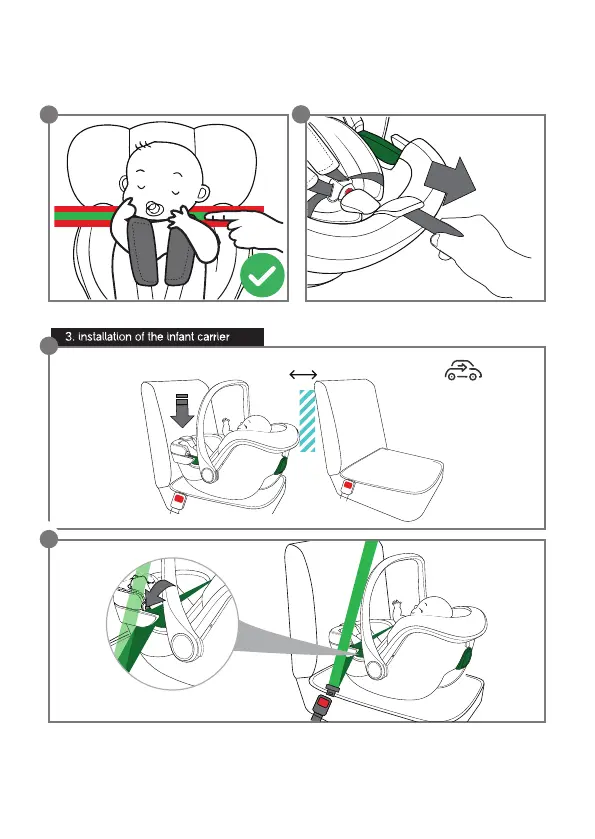 3. installation of the infant carrier