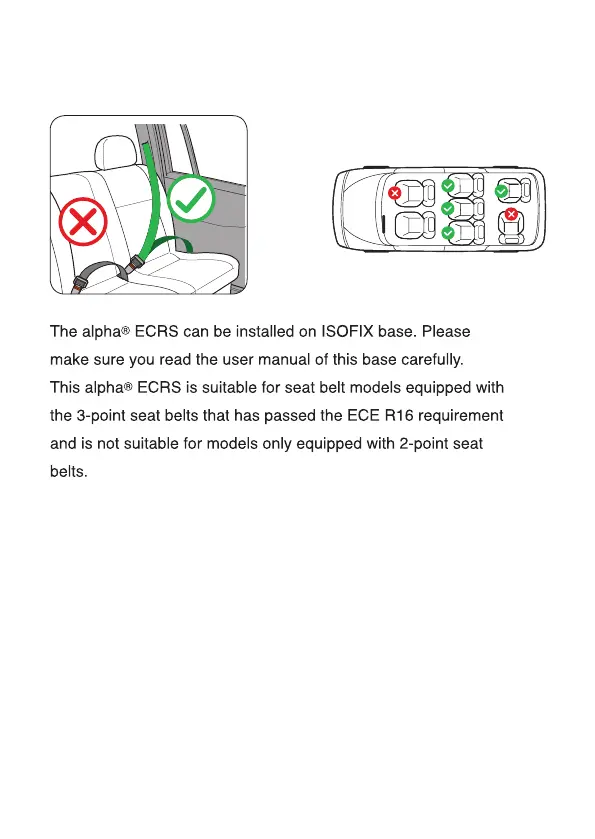 The alpha® ECRS can be installed on ISOFIX base. Please make sure you read the user manual of this base carefully.
This alpha® ECRS is suitable for seat belt models equipped with the 3-point seat belts that has passed the ECE R16 requirement and is not suitable for models only equipped with 2-point seat belts.