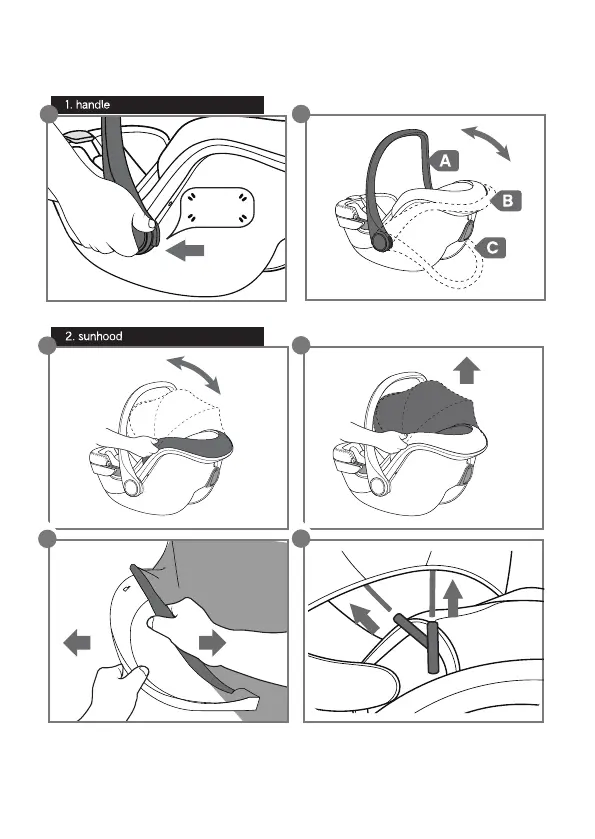 1. handle

A

B

C

2. sunhood