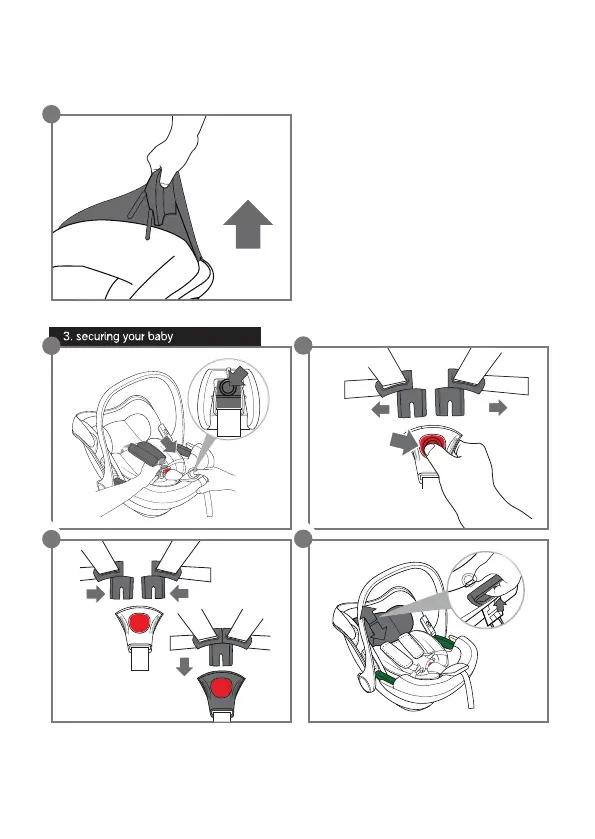 3. securing your baby