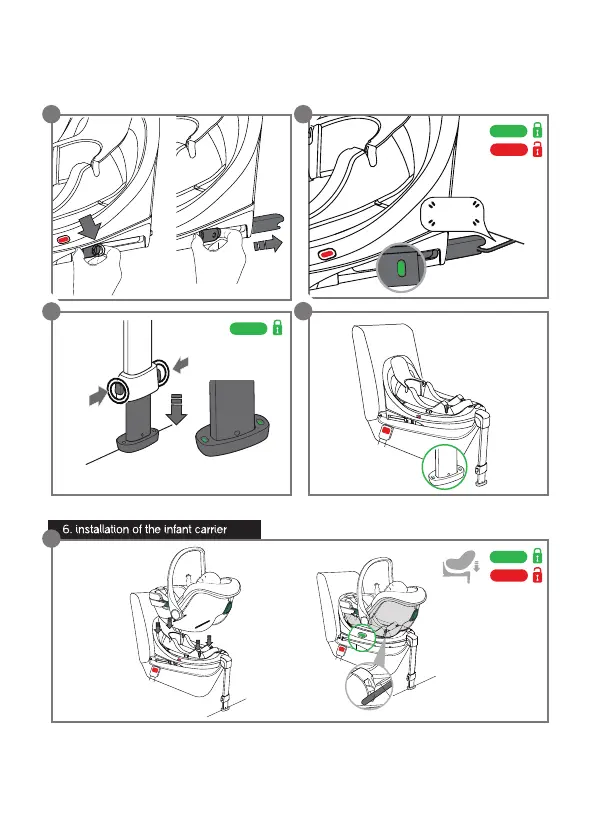 6. installation of the infant carrier