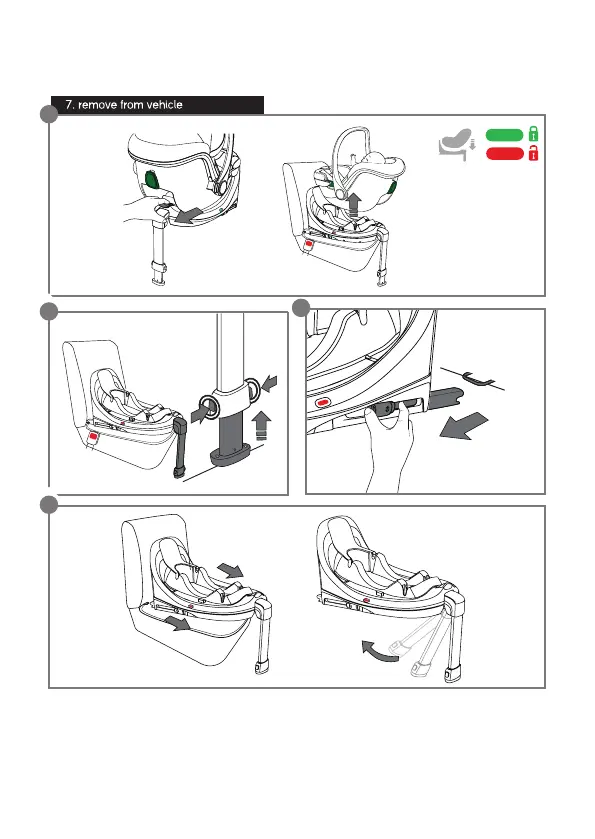 7. remove from vehicle