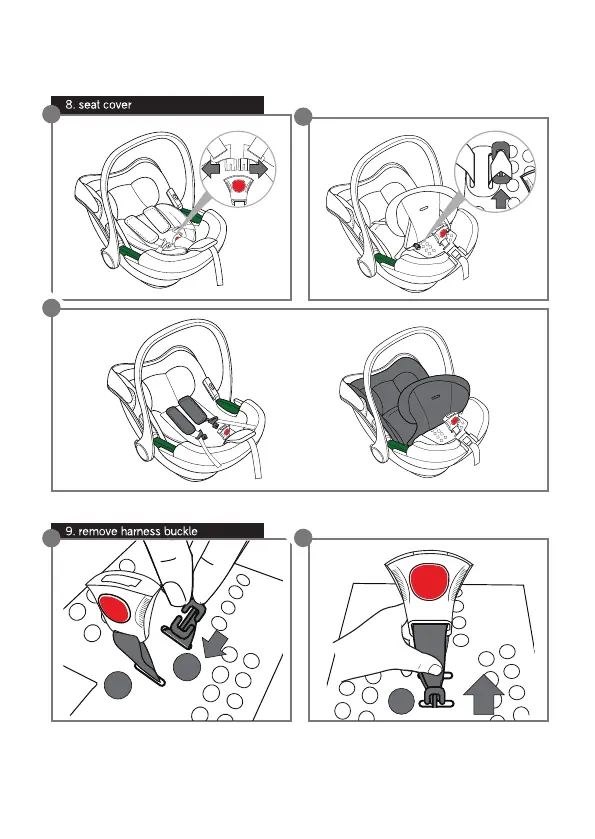 8. seat cover

9. remove harness buckle