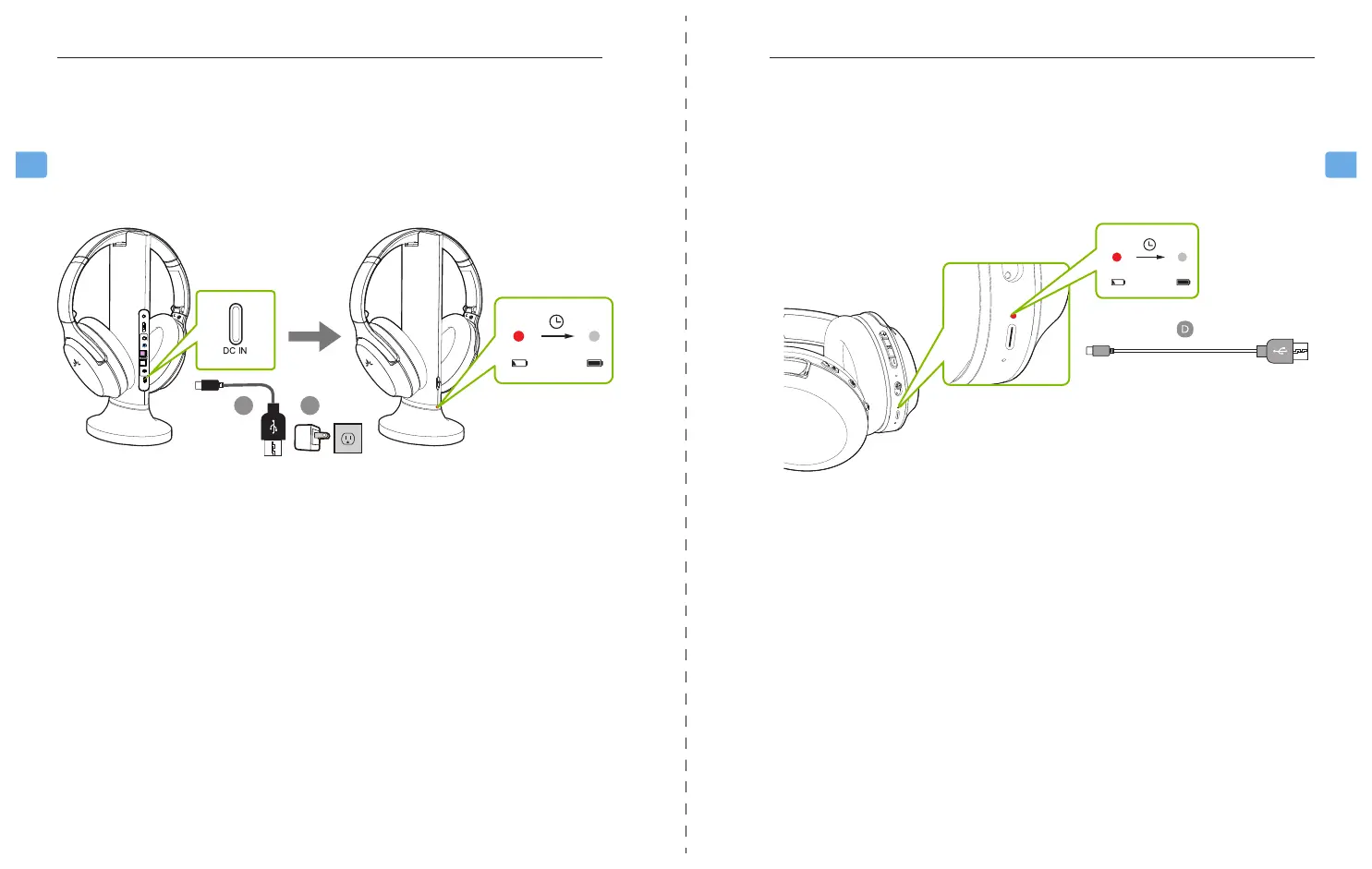 DC IN

D