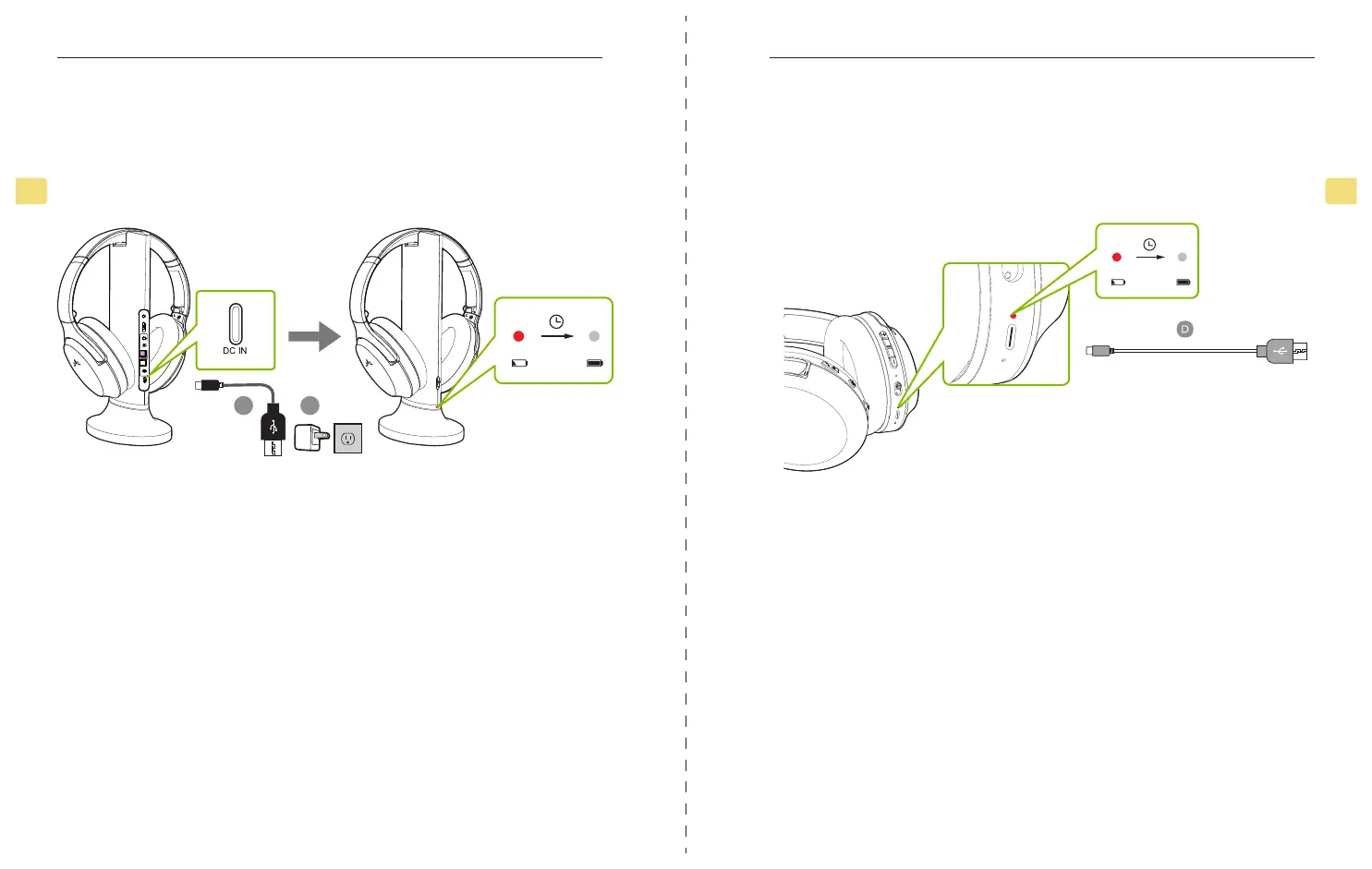 DC IN

D