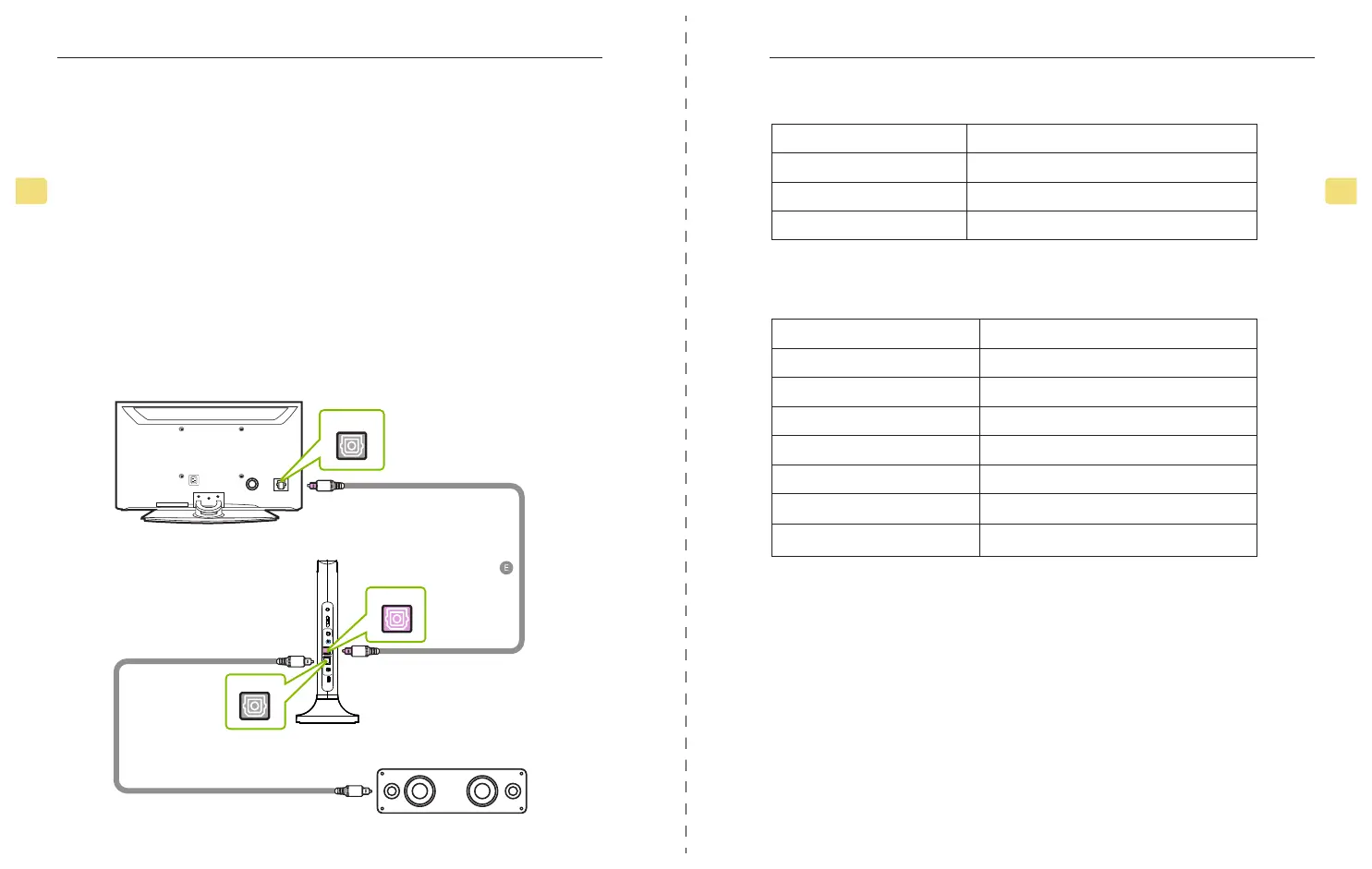 E