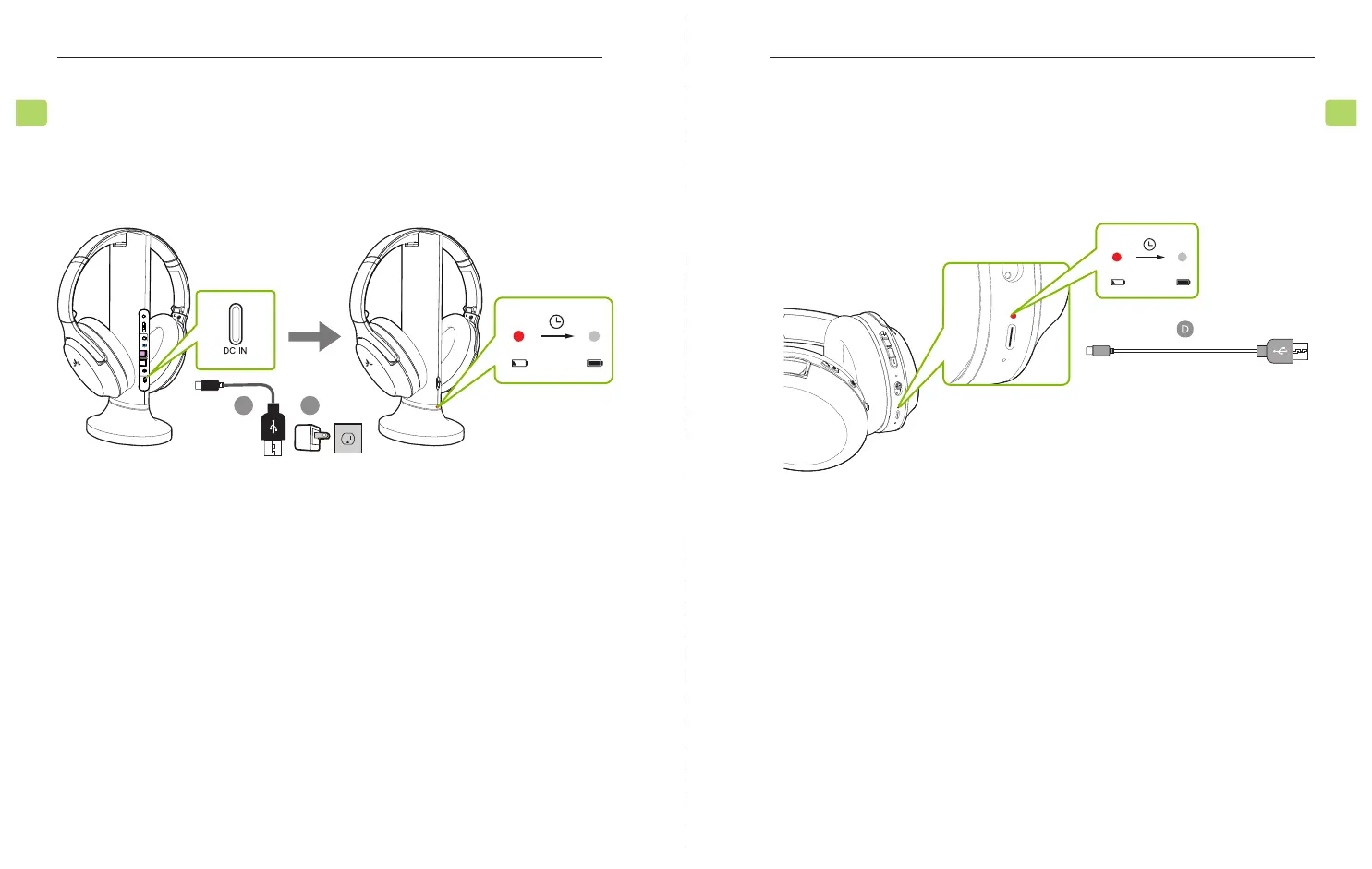 DC IN

D