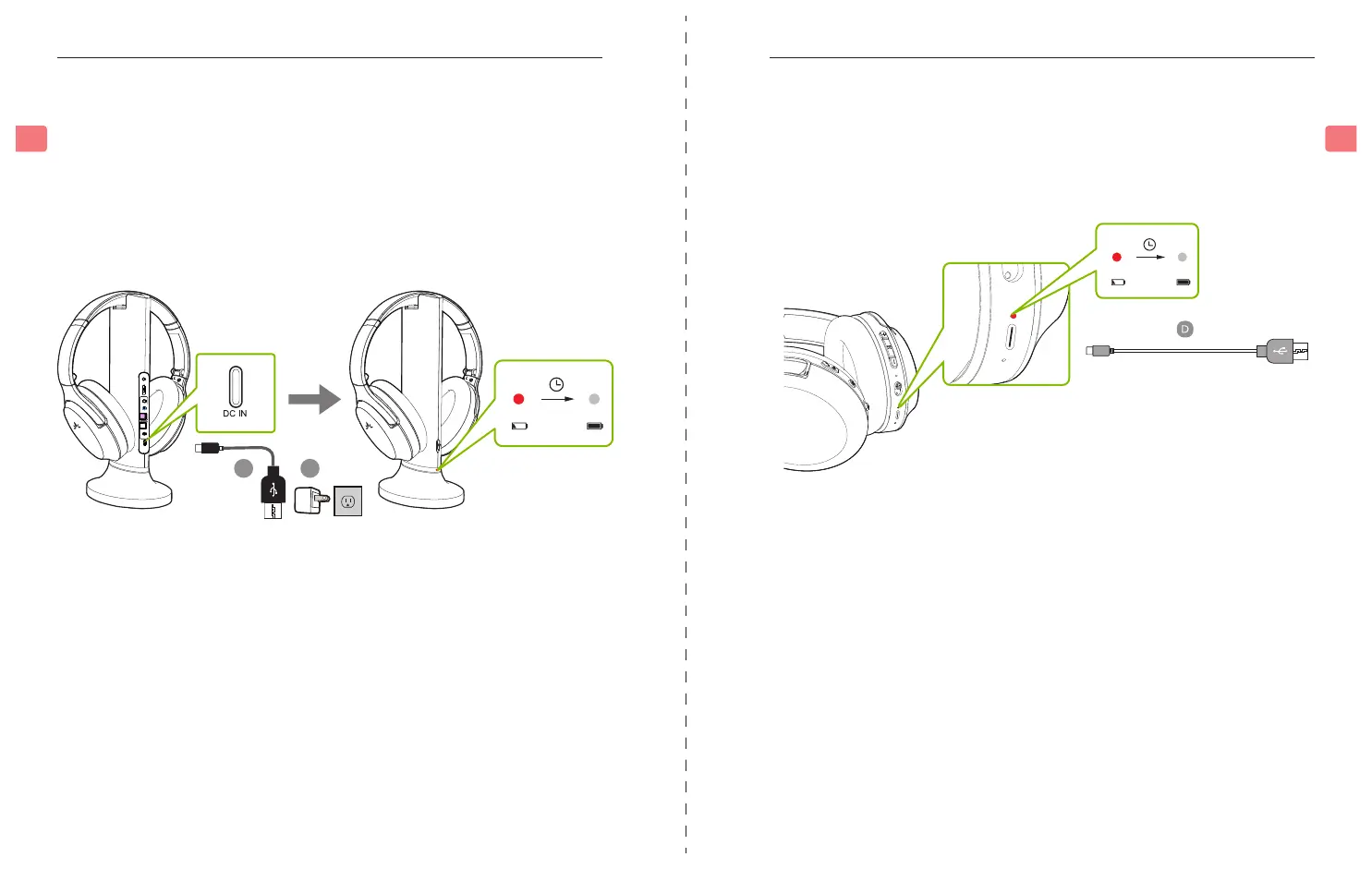 DC IN

D