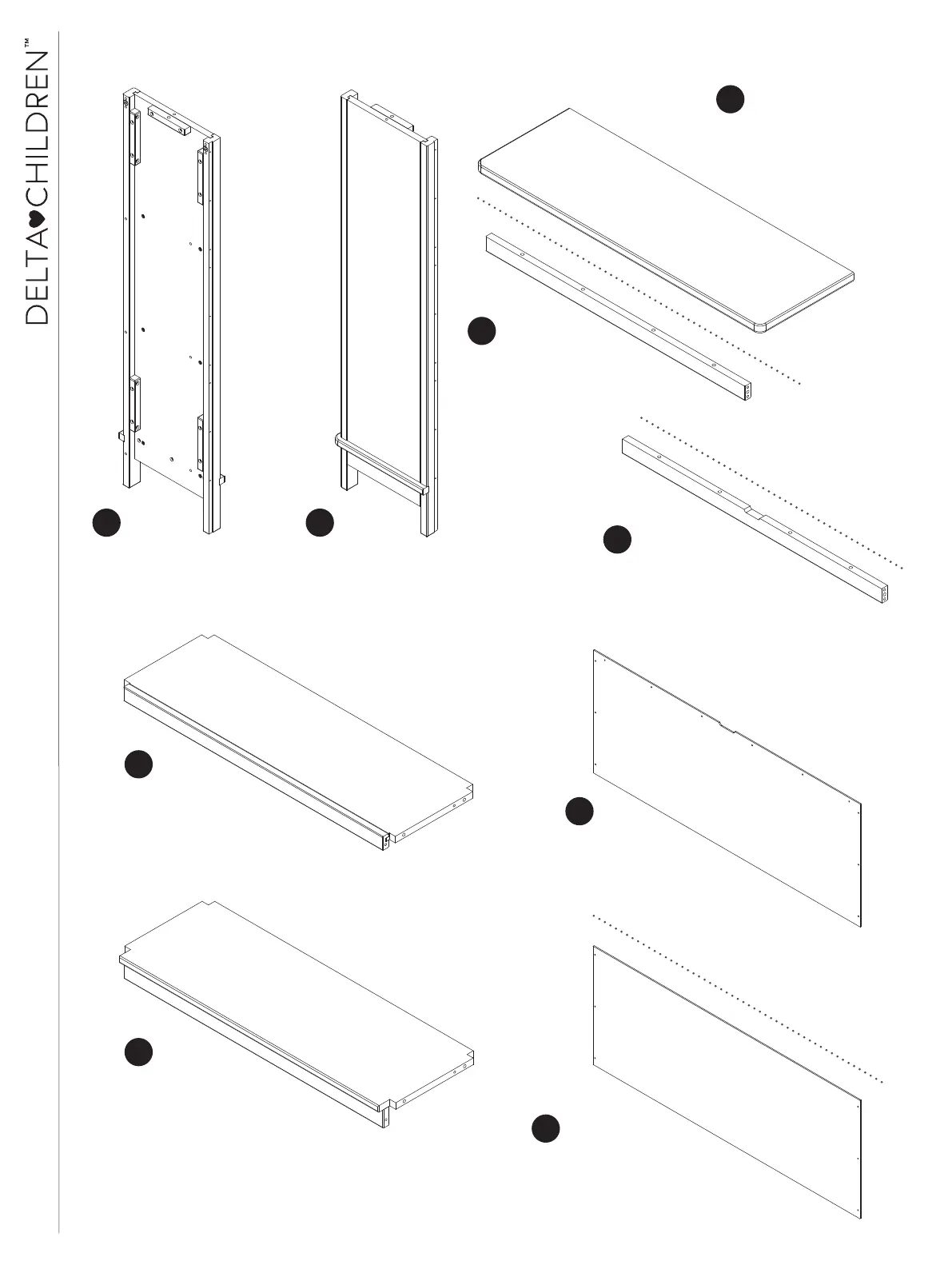 DELTA CHILDREN™