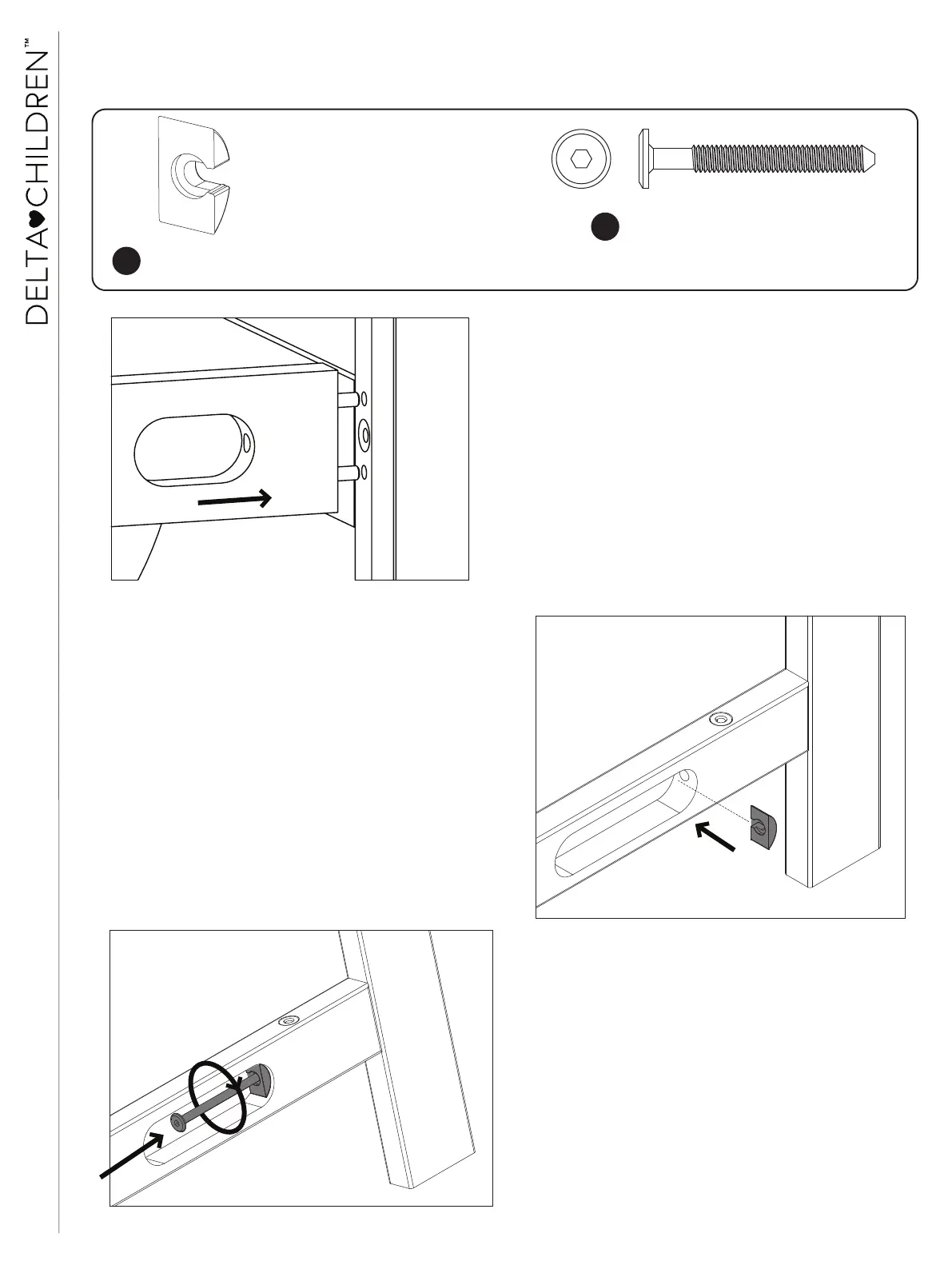 DELTA CHILDREN™