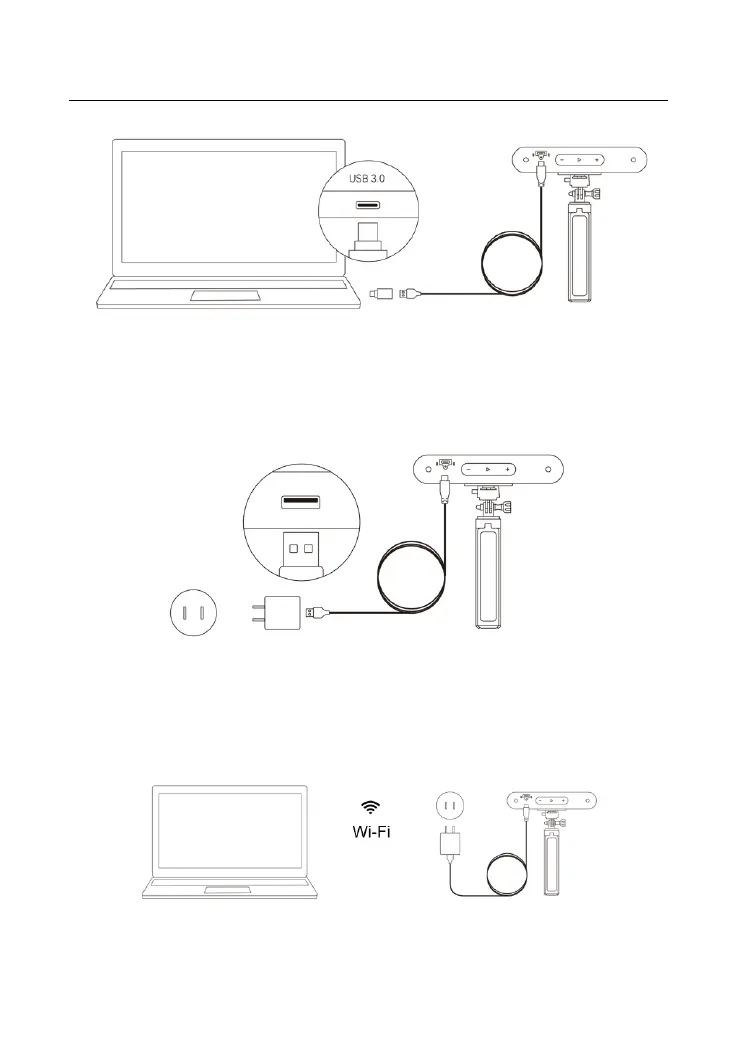 USB 3.0

Wi-Fi