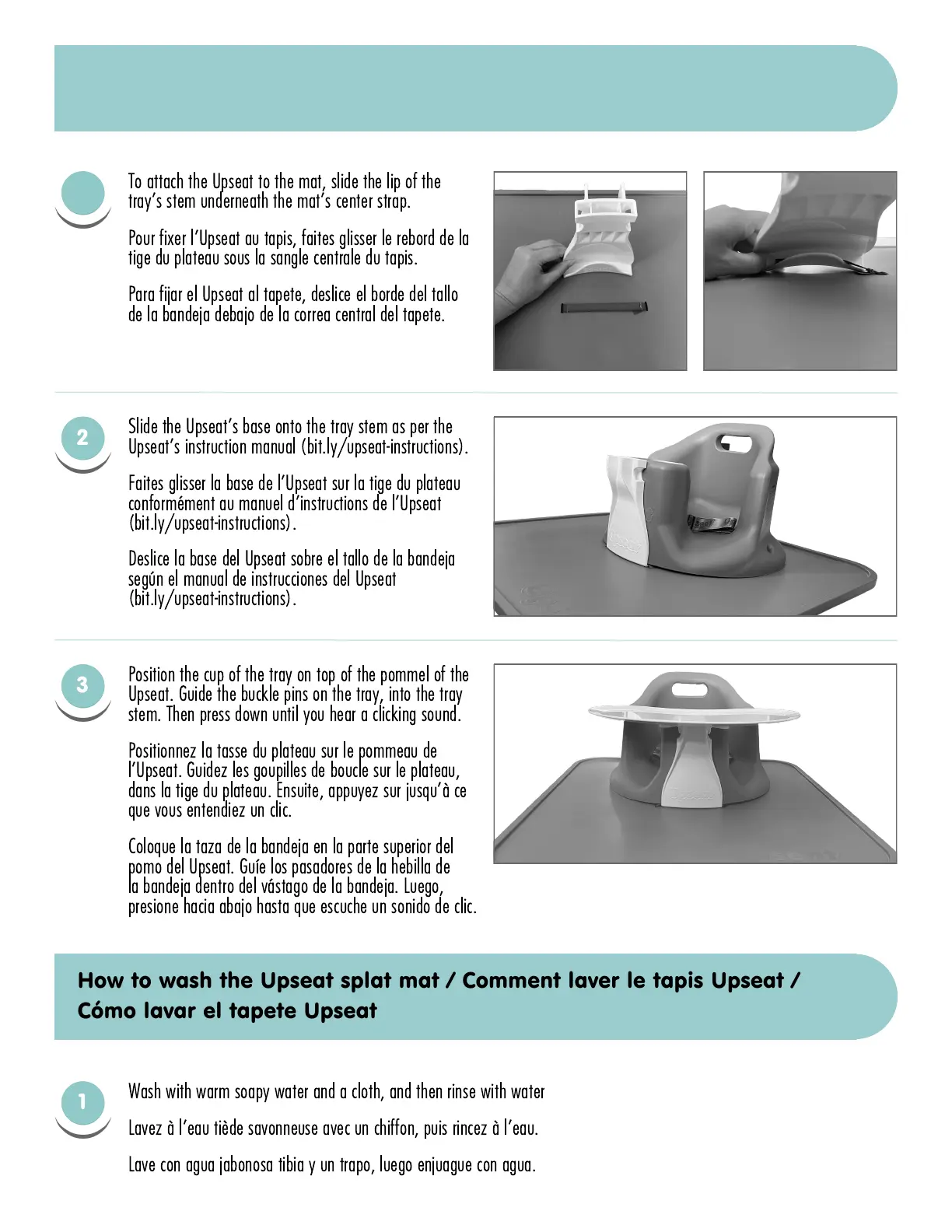 To attach the Upseat to the mat, slide the lip of the tray's stem underneath the mat's center strap.

Pour fixer l'Upseat au tapis, faites glisser le rebord de la tige du plateau sous la sangle centrale du tapis.

Para fijar el Upseat al tapete, deslice el borde del tallo de la bandeja debajo de la correa central del tapete.

2

Slide the Upseat's base onto the tray stem as per the Upseat's instruction manual (bit.ly/upseat-instructions).

Faites glisser la base de l'Upseat sur la tige du plateau conformément au manuel d'instructions de l'Upseat (bit.ly/upseat-instructions).

Deslice la base del Upseat sobre el tallo de la bandeja según el manual de instrucciones del Upseat (bit.ly/upseat-instructions).

3

Position the cup of the tray on top of the pommel of the Upseat. Guide the buckle pins on the tray, into the tray stem. Then press down until you hear a clicking sound.

Positionnez la tasse du plateau sur le pommeau de l'Upseat. Guidez les goupilles de boucle sur le plateau, dans la tige du plateau. Ensuite, appuyez sur jusqu'à ce que vous entendiez un clic.

Coloque la taza de la bandeja en la parte superior del pomo del Upseat. Guíe los pasadores de la hebilla de la bandeja dentro del vástago de la bandeja. Luego, presione hacia abajo hasta que escuche un sonido de clic.

How to wash the Upseat splat mat / Comment laver le tapis Upseat / Cómo lavar el tapete Upseat

1

Wash with warm soapy water and a cloth, and then rinse with water

Lavez à l'eau tiède savonneuse avec un chiffon, puis rincez à l'eau.

Lave con agua jabonosa tibia y un trapo, luego enjuague con agua.