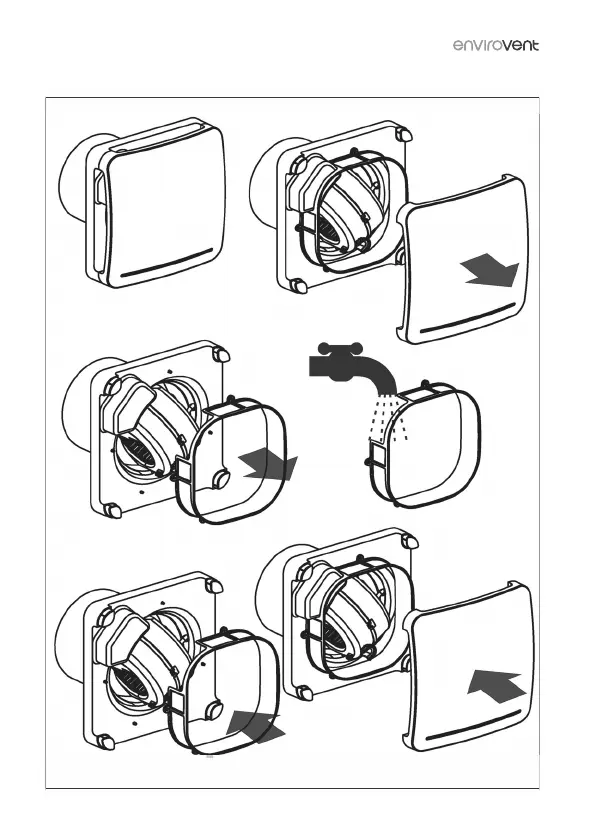 envirovent