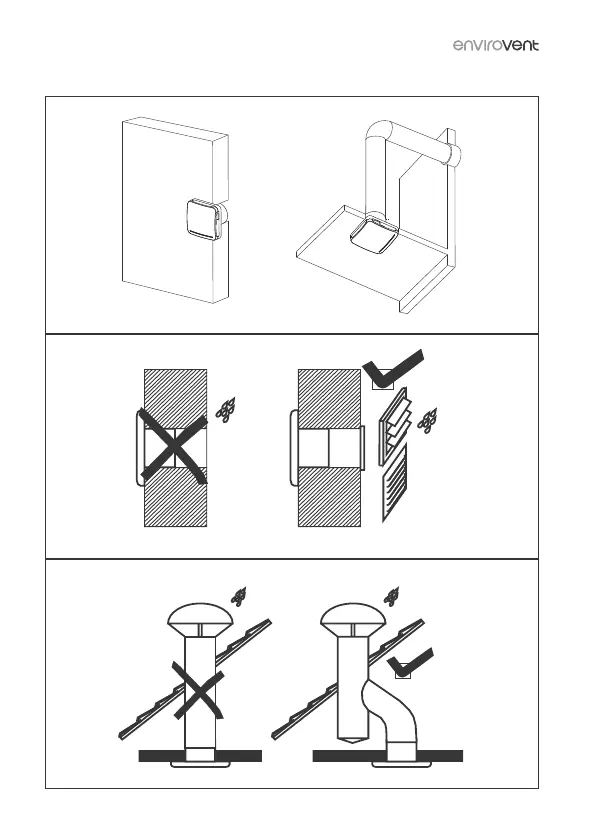 envirovent