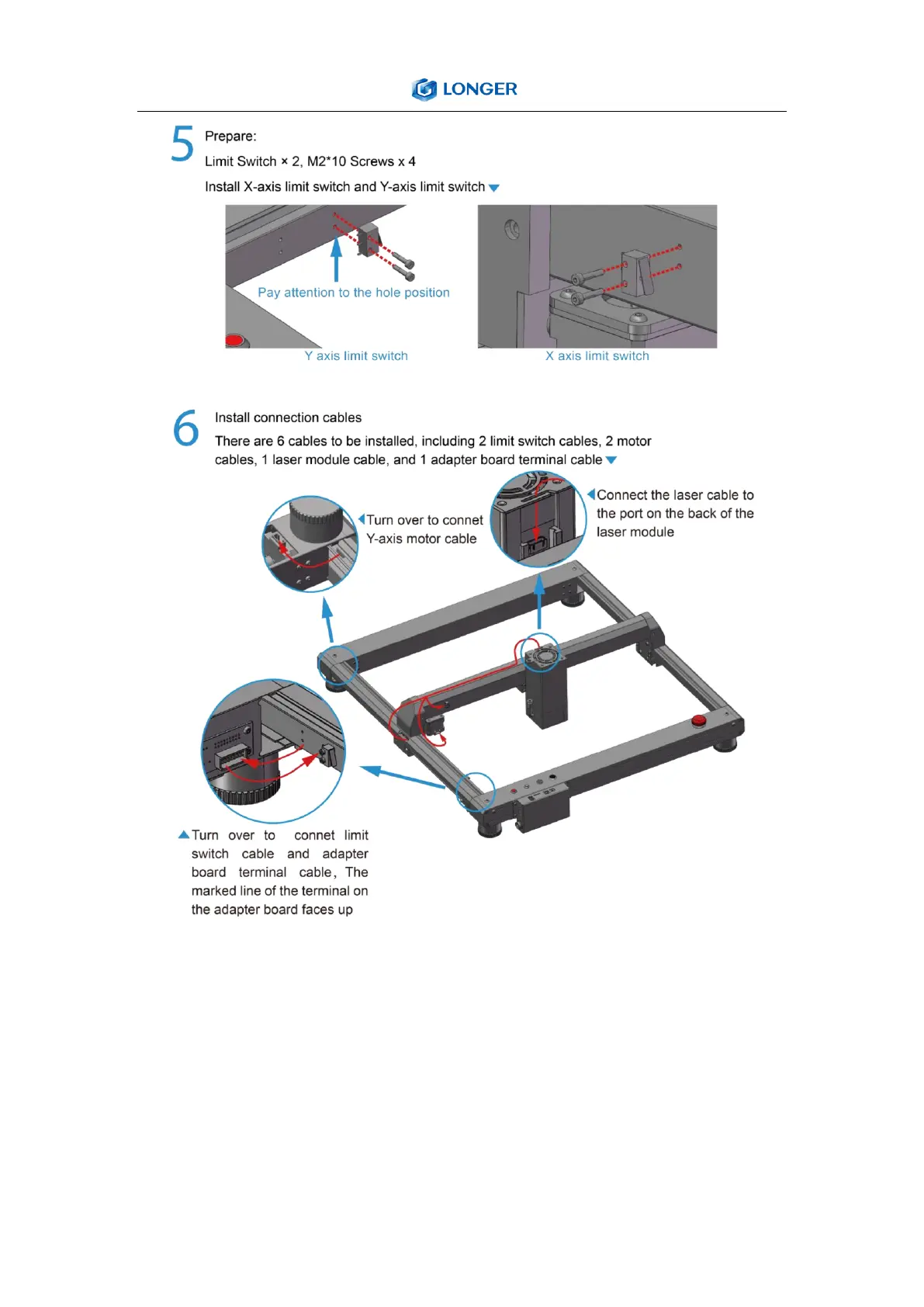 LONGER

5 Prepare:

Limit Switch × 2, M2*10 Screws x 4

Install X-axis limit switch and Y-axis limit switch

Pay attention to the hole position

Y axis limit switch

X axis limit switch

6 Install connection cables

There are 6 cables to be installed, including 2 limit switch cables, 2 motor cables, 1 laser module cable, and 1 adapter board terminal cable

Turn over to connet Y-axis motor cable

Connect the laser cable to the port on the back of the laser module

Turn over to connet limit switch cable and adapter board terminal cable, The marked line of the terminal on the adapter board faces up