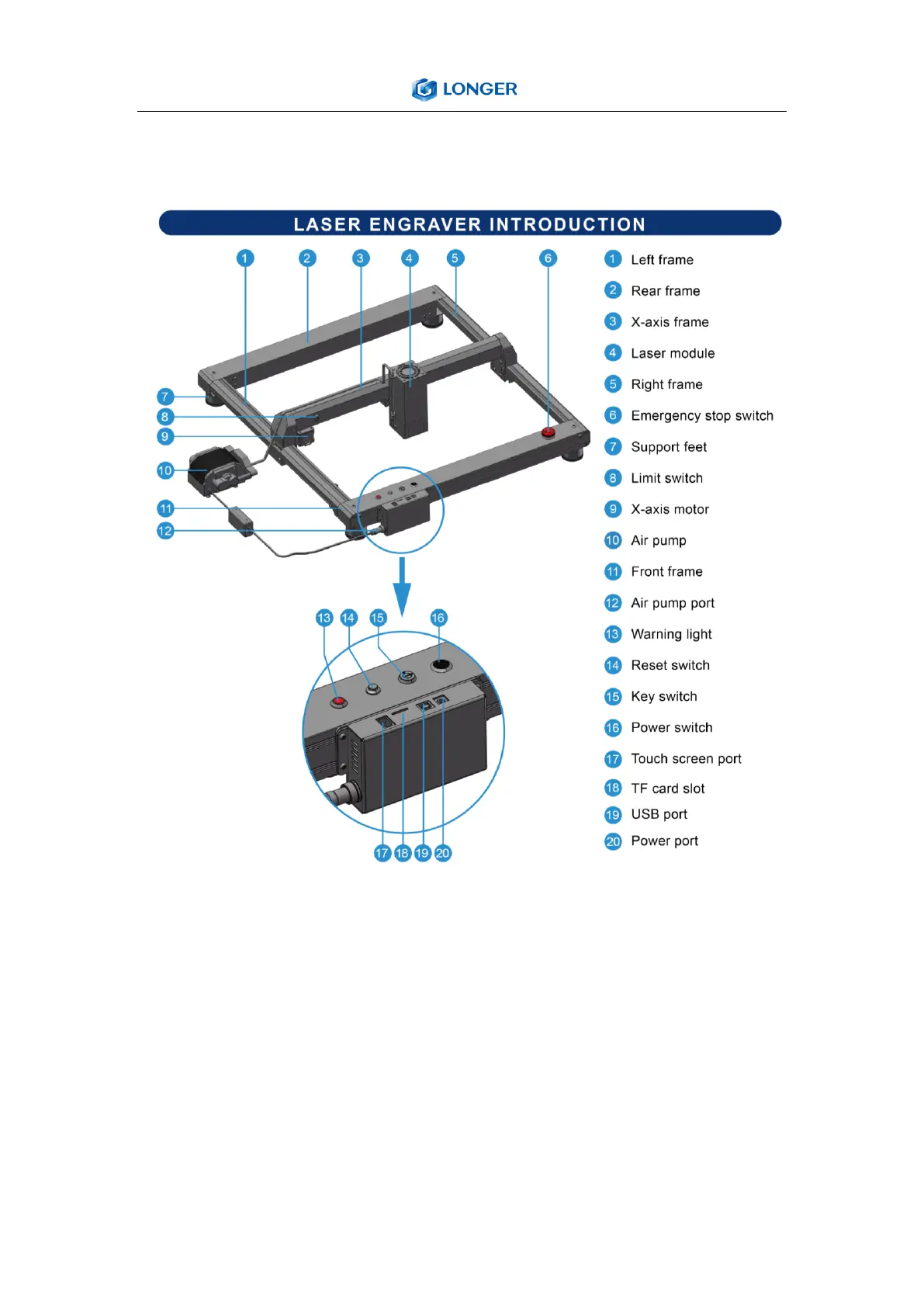 LONGER

LASER ENGRAVER INTRODUCTION

1 2 3 4 5 6

7
8
9
10
11
12

13 14 15 16

17 18 19 20

1 Left frame
2 Rear frame
3 X-axis frame
4 Laser module
5 Right frame
6 Emergency stop switch
7 Support feet
8 Limit switch
9 X-axis motor
10 Air pump
11 Front frame
12 Air pump port
13 Warning light
14 Reset switch
15 Key switch
16 Power switch
17 Touch screen port
18 TF card slot
19 USB port
20 Power port