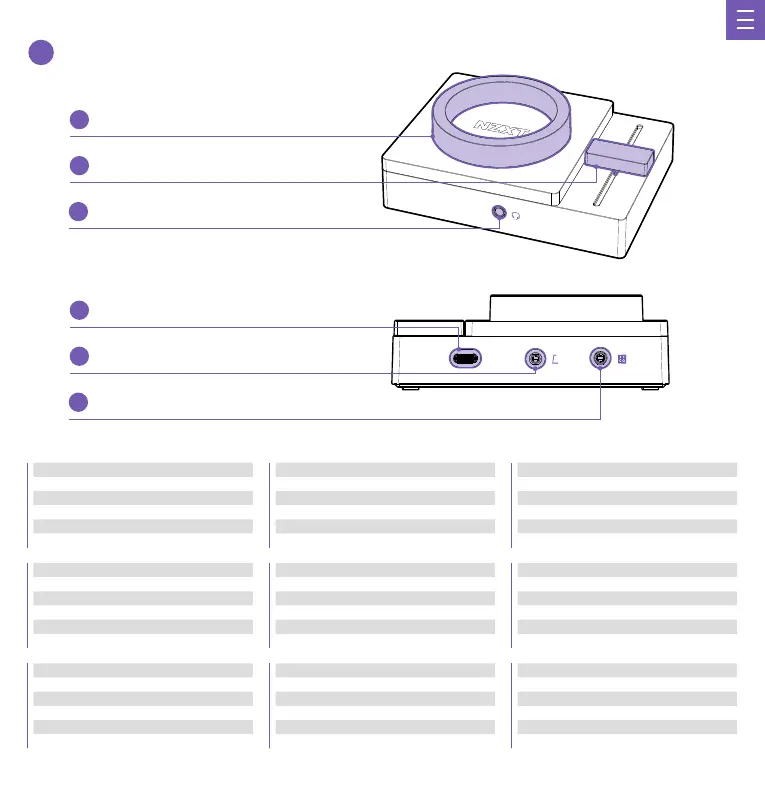 NZXT