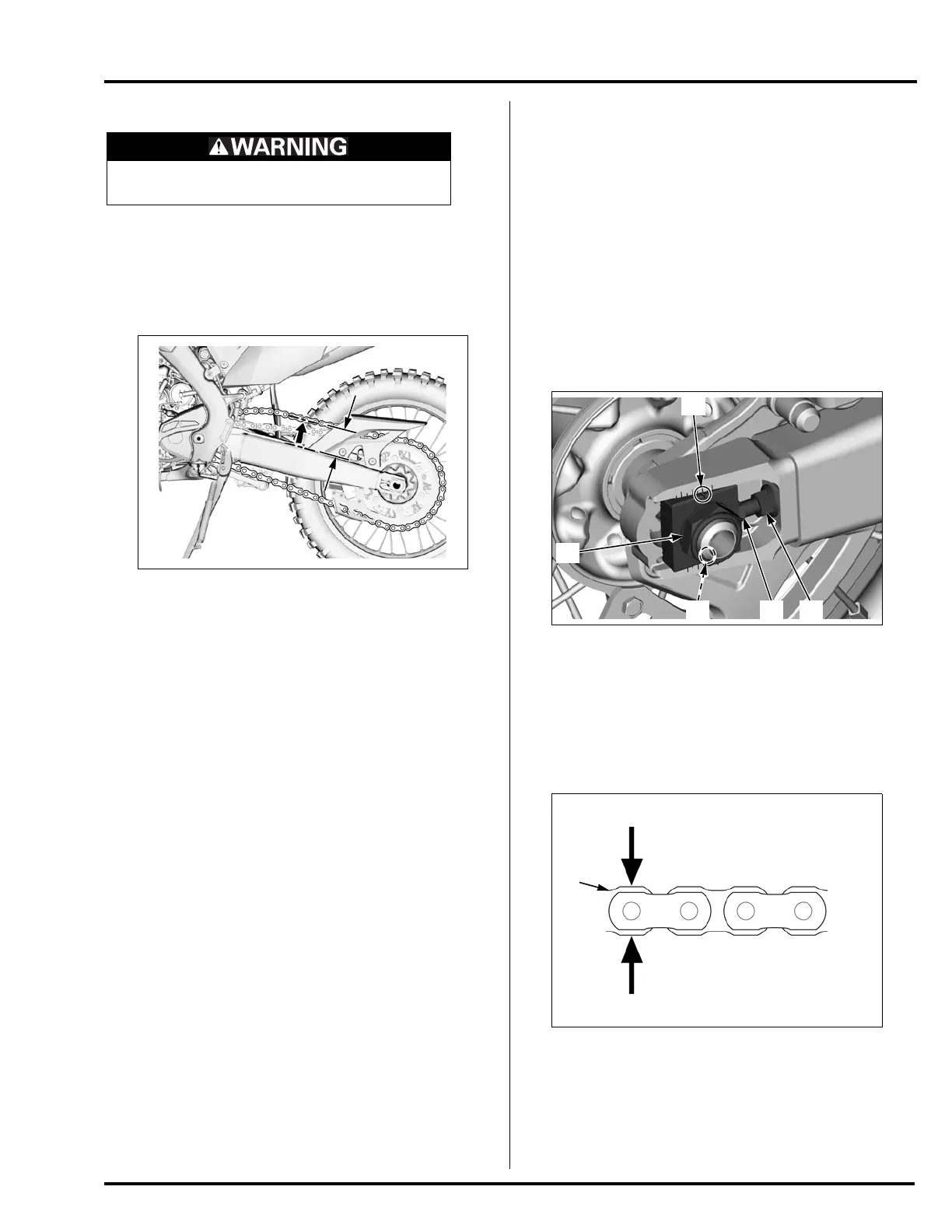 WARNING