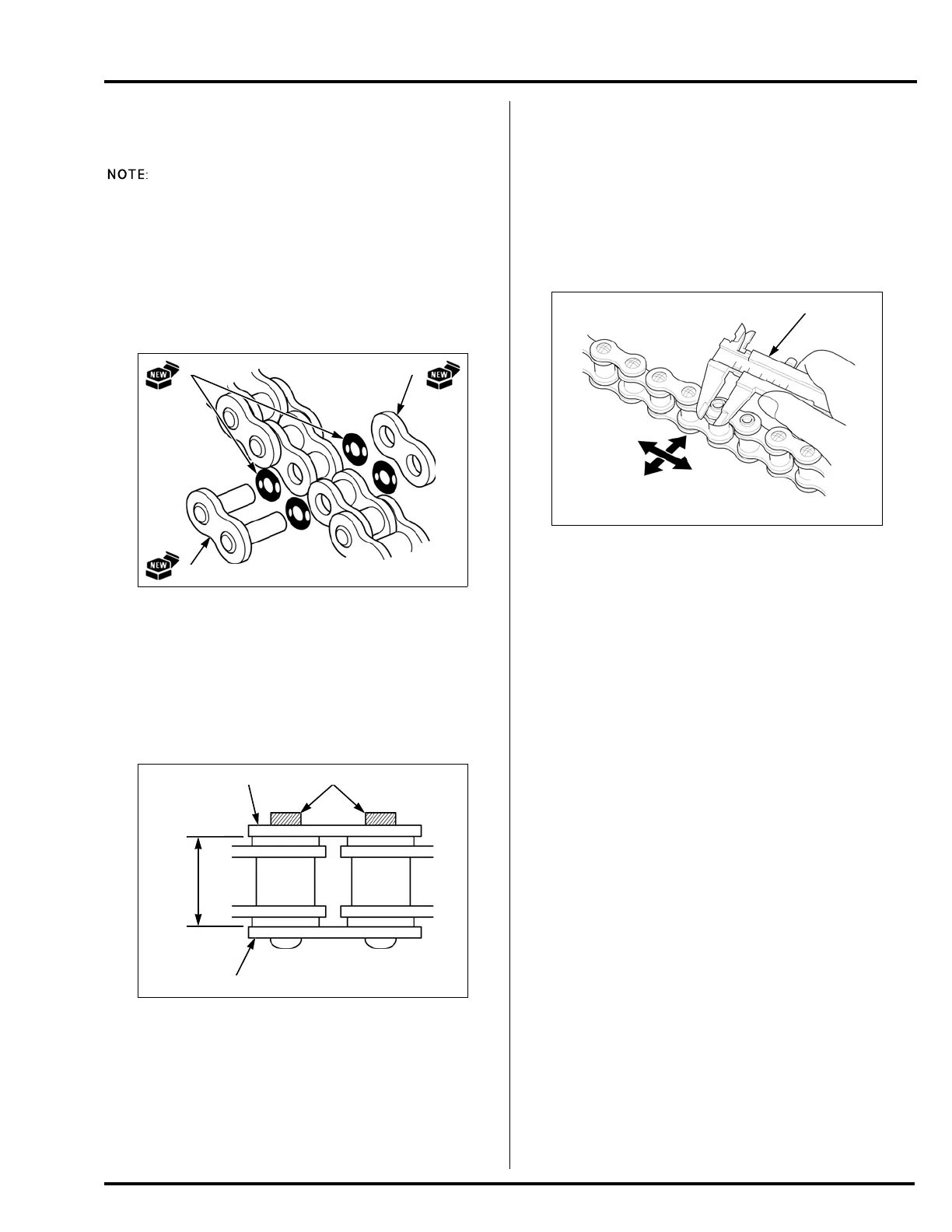 NOTE:

NEW

NEW

NEW