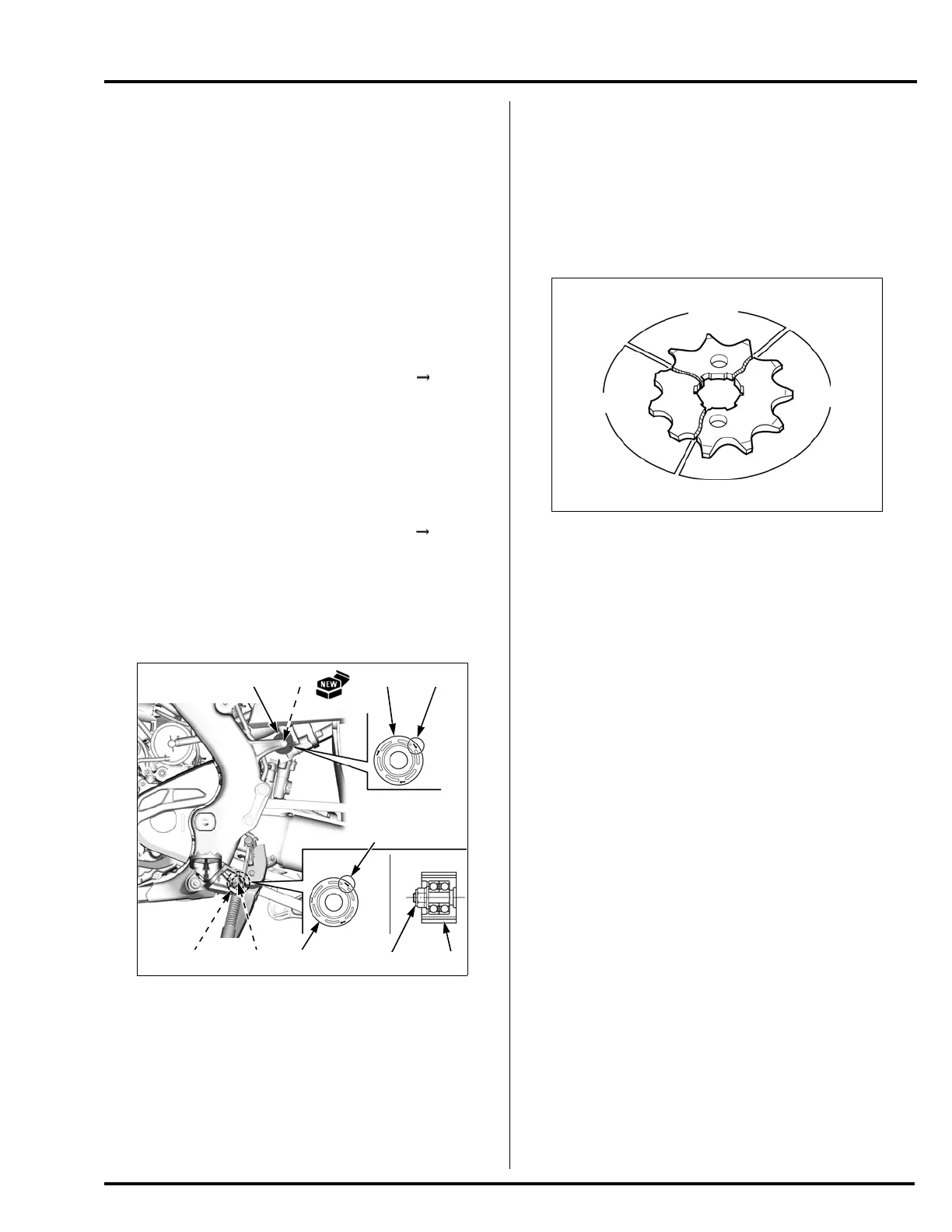 NEW