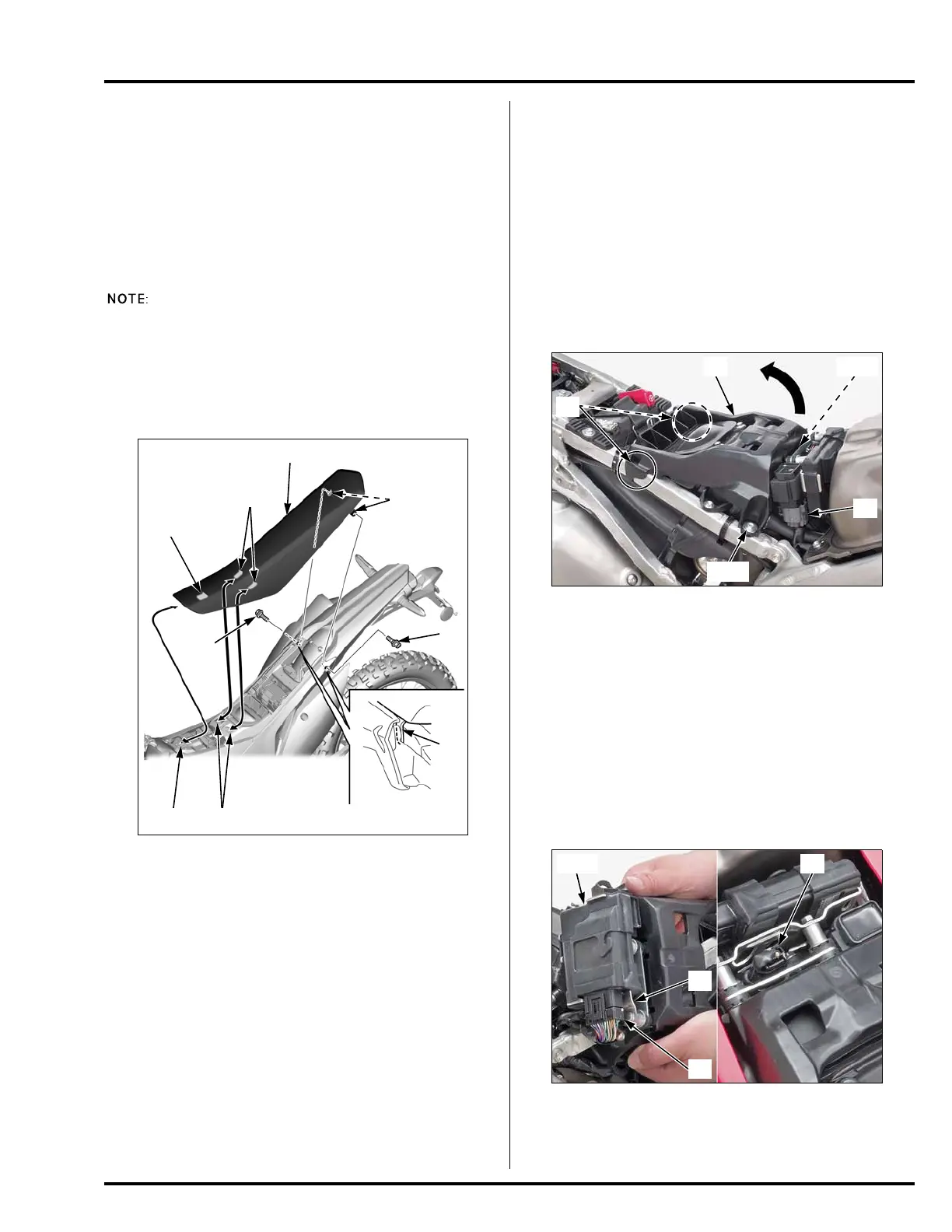 NOTE: