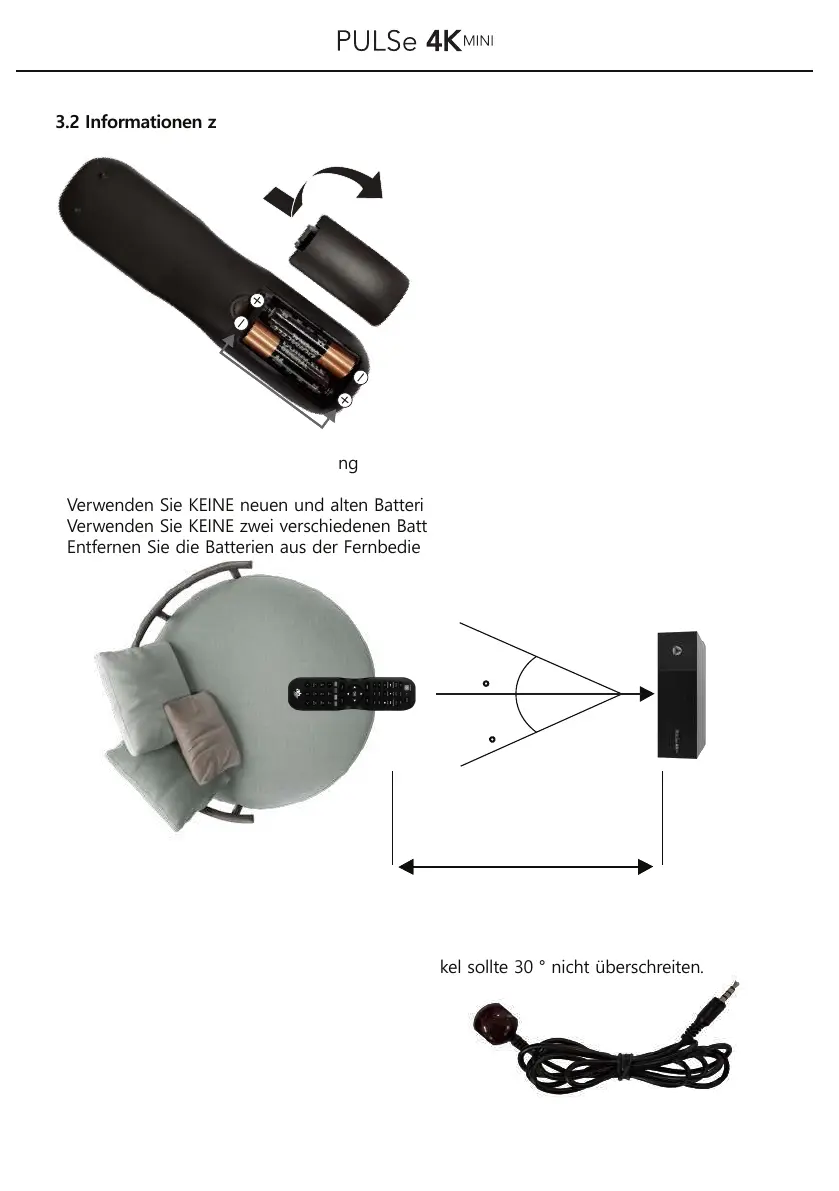 PULSe 4K MINI

3.2 Informationen z

ng

Verwenden Sie KEINE neuen und alten Batteri
Verwenden Sie KEINE zwei verschiedenen Batt
Entfernen Sie die Batterien aus der Fernbedie

°

°

kel sollte 30 ° nicht überschreiten.