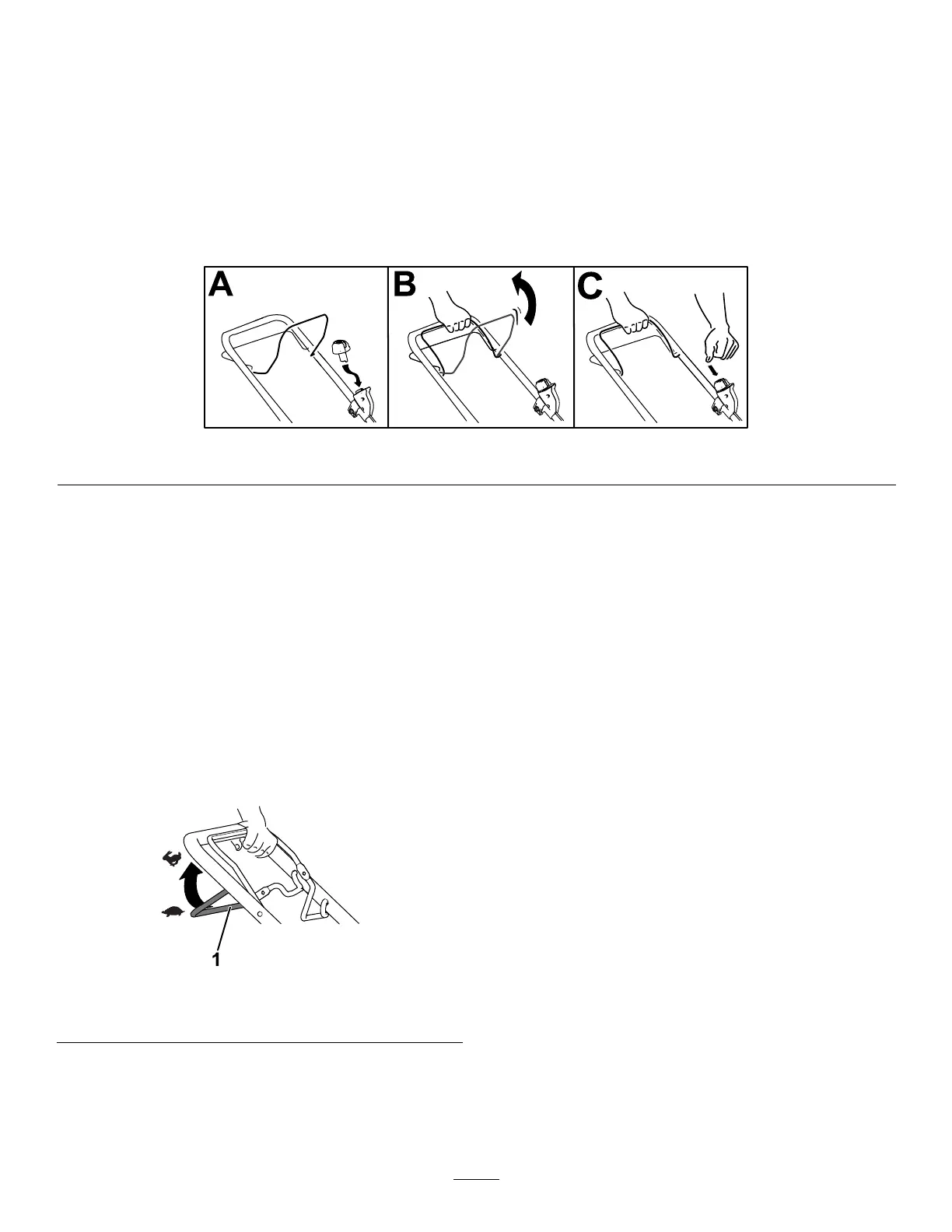 A

B

C

1