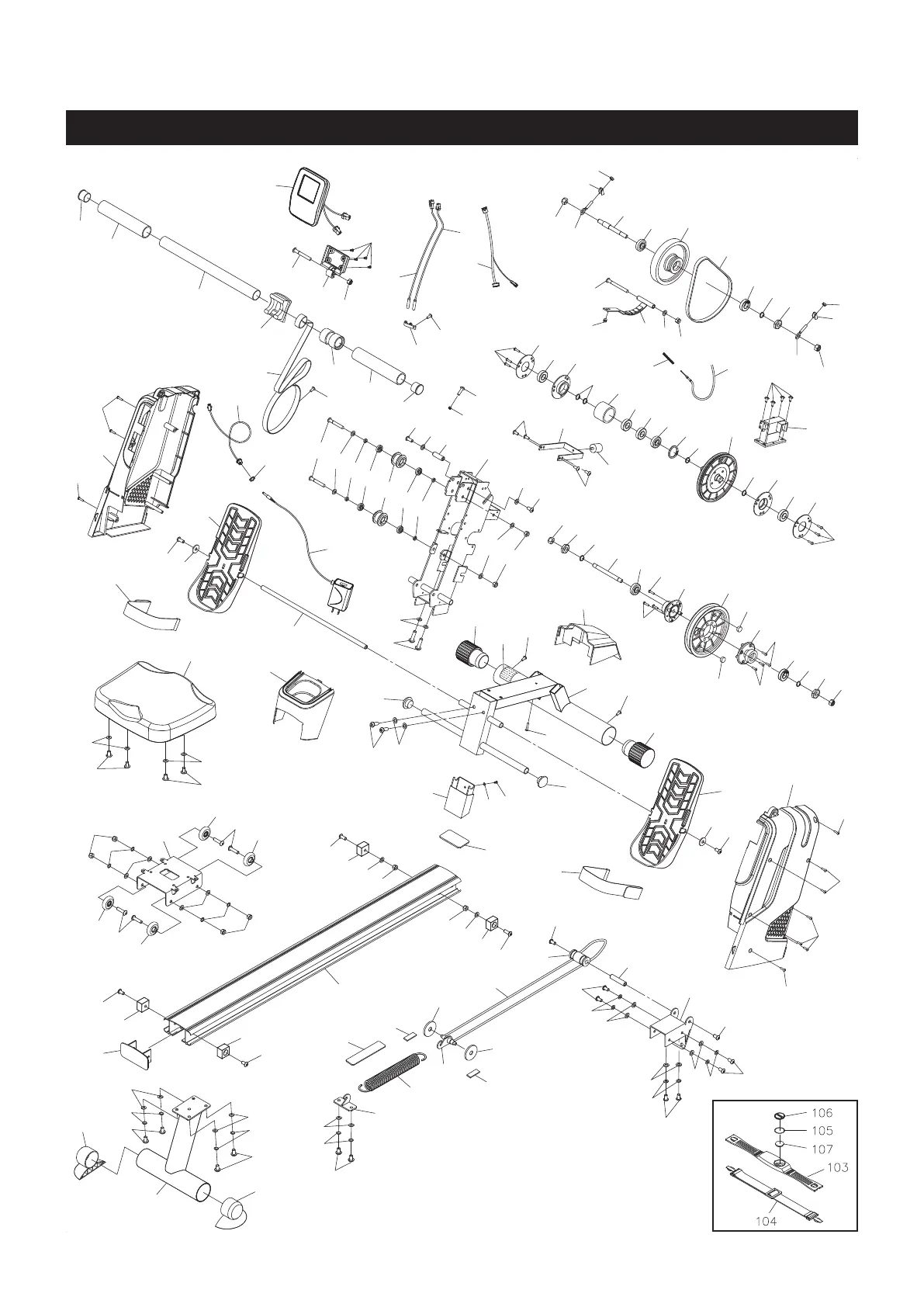 106
105
107
103
104