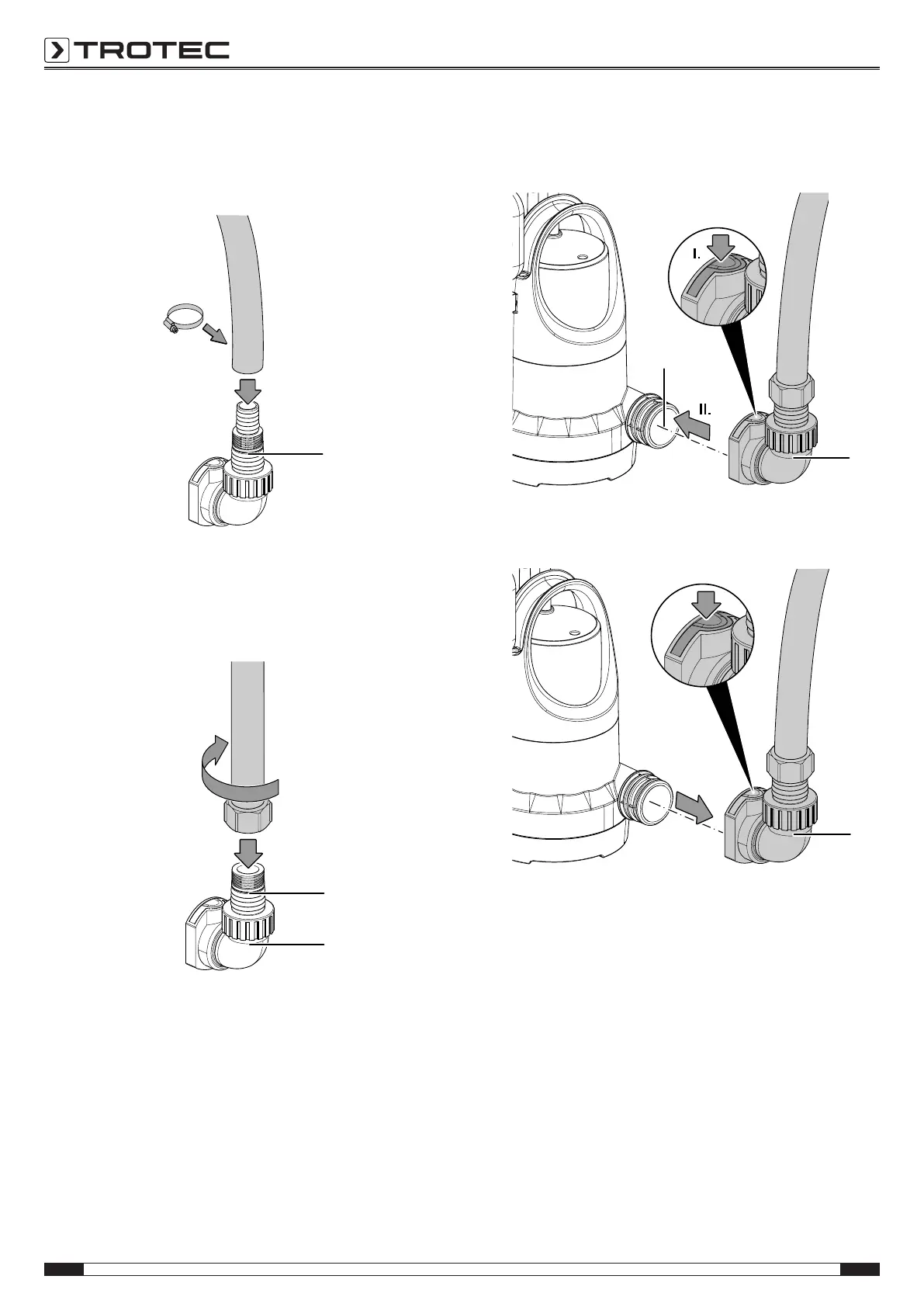 TROTEC

I.

II.