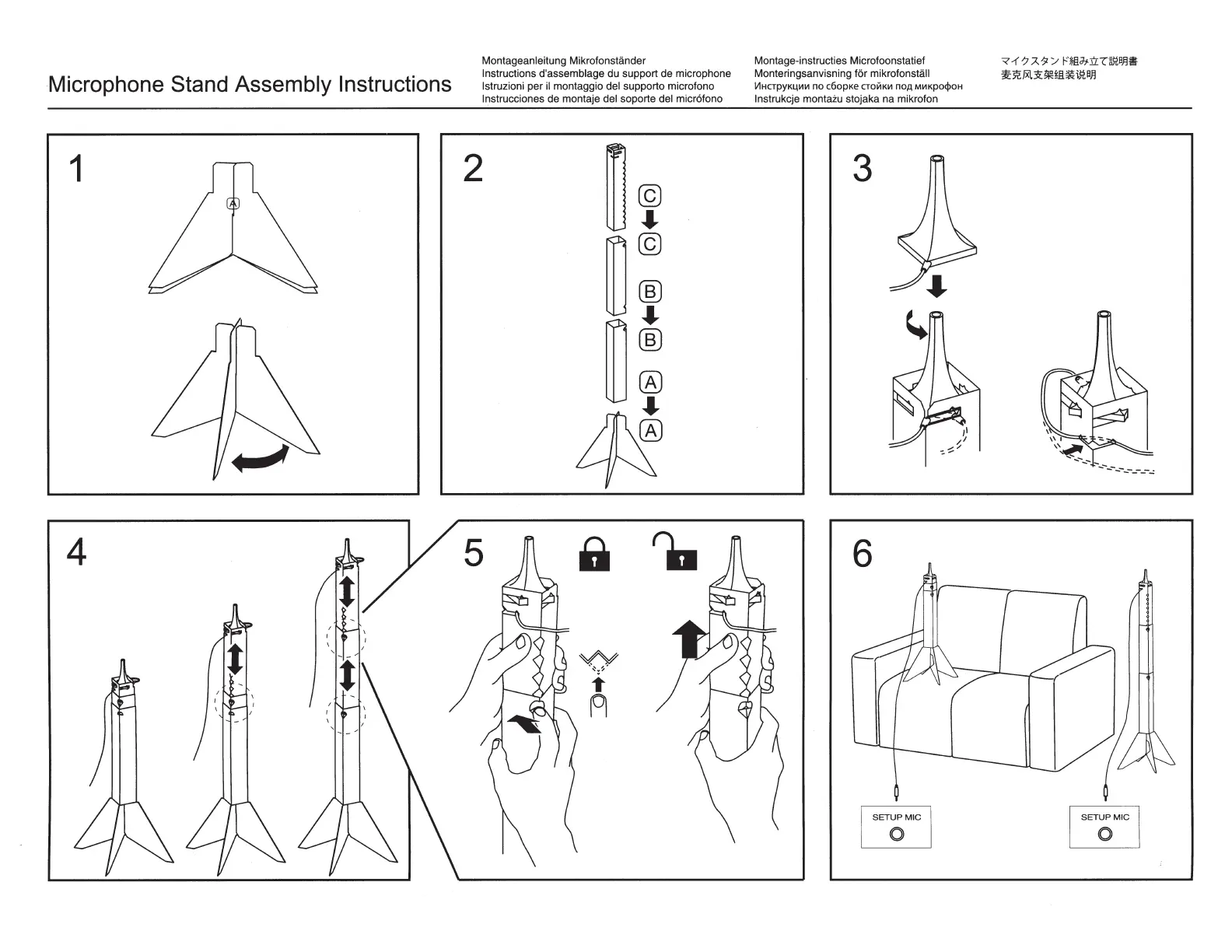 Microphone Stand Assembly Instructions

Montageanleitung Mikrofonständer
Instructions d'assemblage du support de microphone
Istruzioni per il montaggio del supporto microfono
Instrucciones de montaje del soporte del micrófono

Montage-instructies Microfoonstatief
Monteringsanvisning för mikrofonställ
Инструкции по сборке стойки под микрофон
Instrukcje montażu stojaka na mikrofon

マイクスタンド組み立て説明書
麦克风支架组装说明

1

A

2

C
C
B
B
A
A

3

4

5

6

SETUP MIC

SETUP MIC