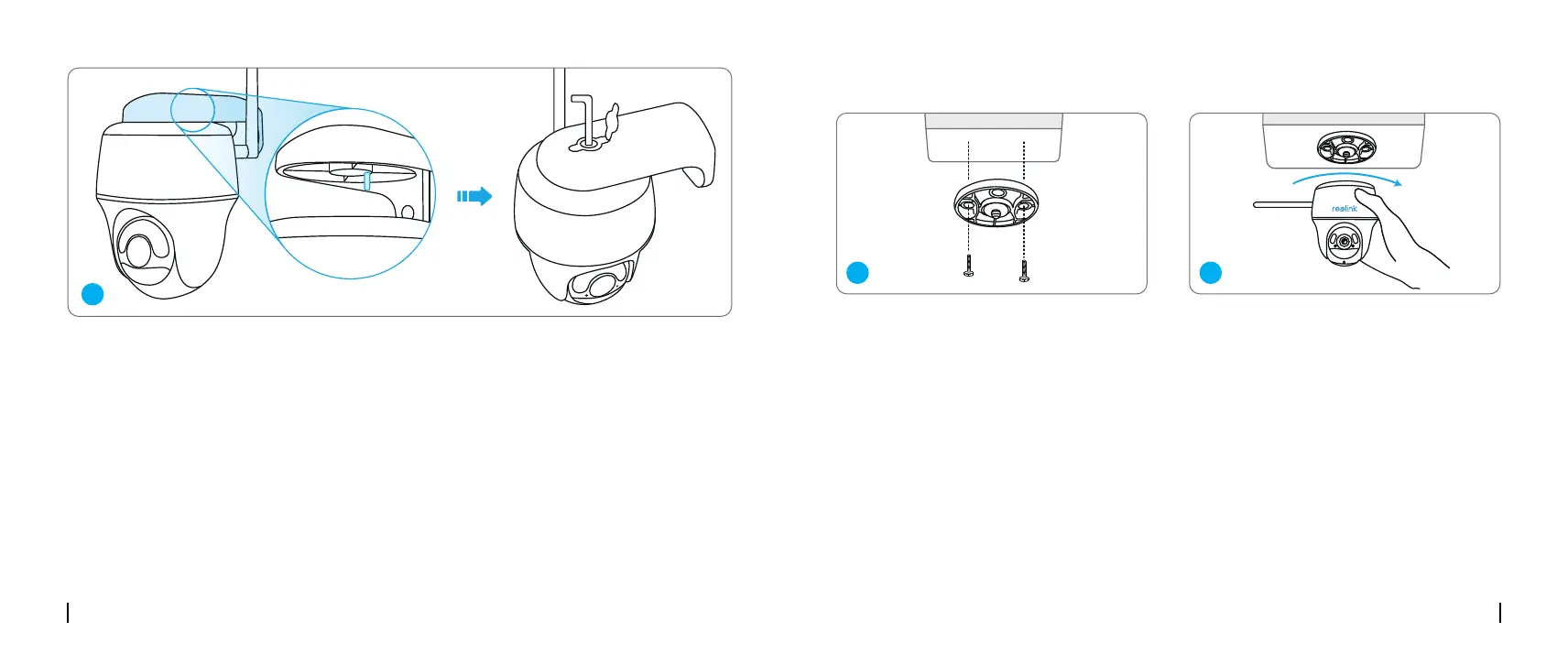 reolink