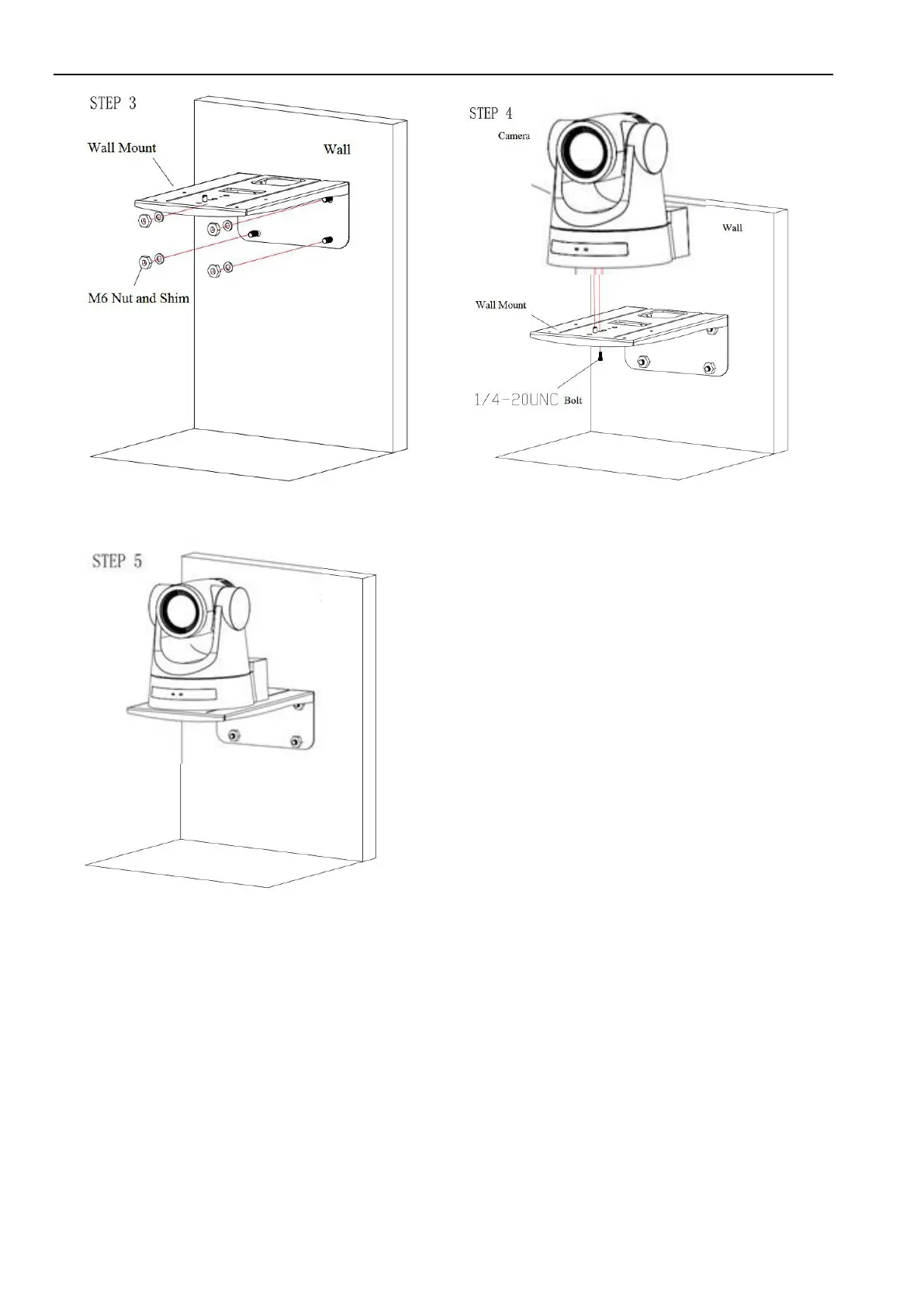 STEP 3

Wall Mount

Wall

M6 Nut and Shim

STEP 4

Camera

Wall

Wall Mount

1/4-20UNC Bolt

STEP 5